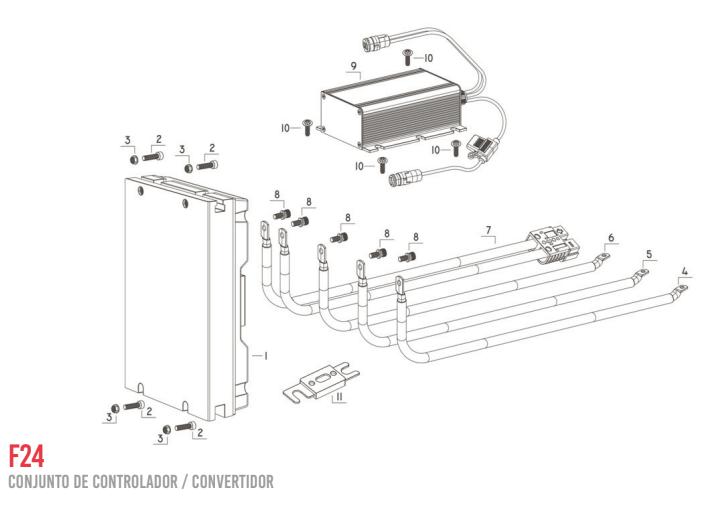 10
9
10
10
10
3
2
3
2
8
8
8
8
8
7
6
5
4
1
11
3
2
3
2
F24
CONJUNTO DE CONTROLADOR / CONVERTIDOR