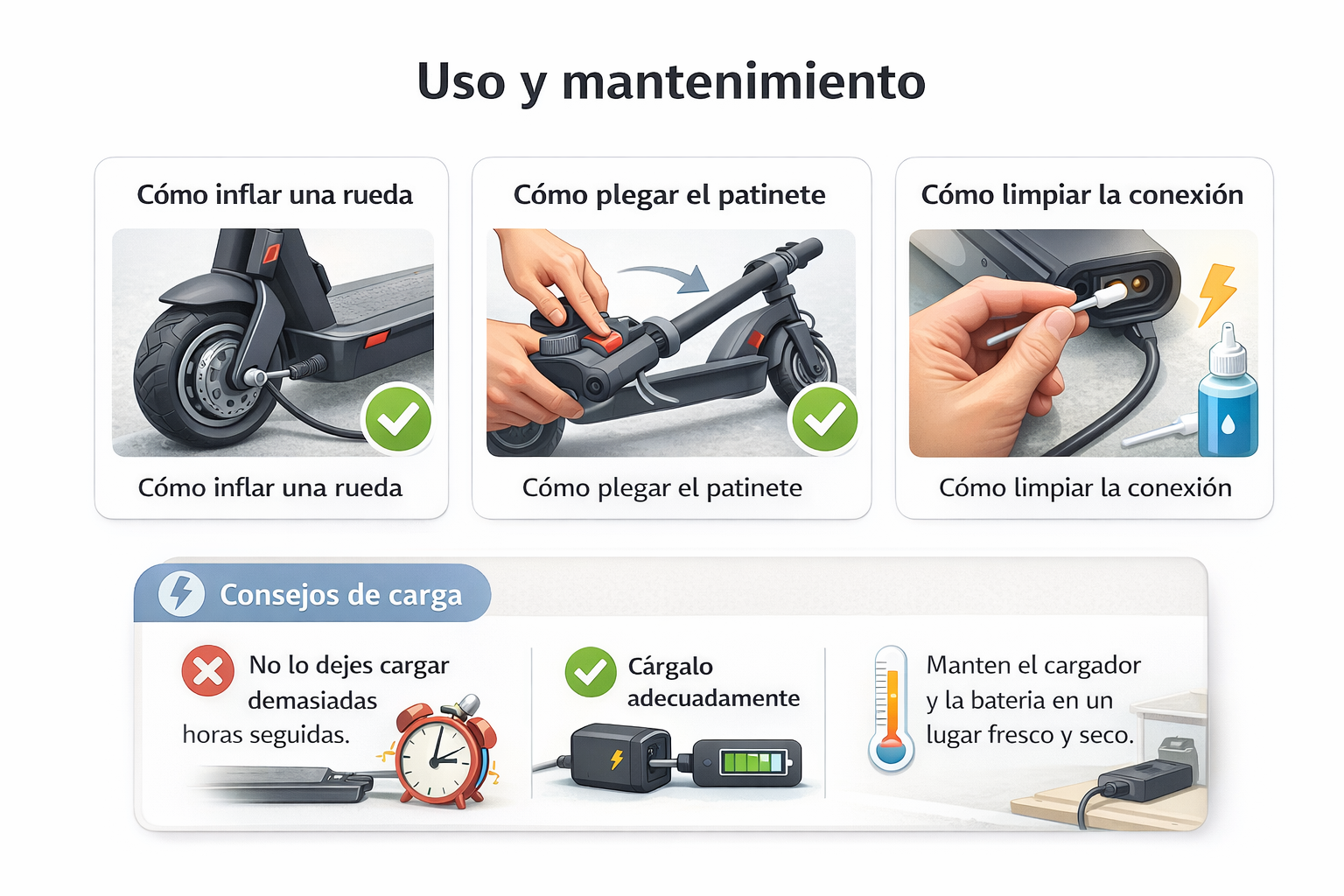 Uso y mantenimiento

Cómo inflar una rueda

Cómo inflar una rueda

Cómo plegar el patinete

Cómo plegar el patinete

Cómo limpiar la conexión

Cómo limpiar la conexión

Consejos de carga

No lo dejes cargar demasiadas horas seguidas.

Cárgalo adecuadamente

Manten el cargador y la bateria en un lugar fresco y seco.