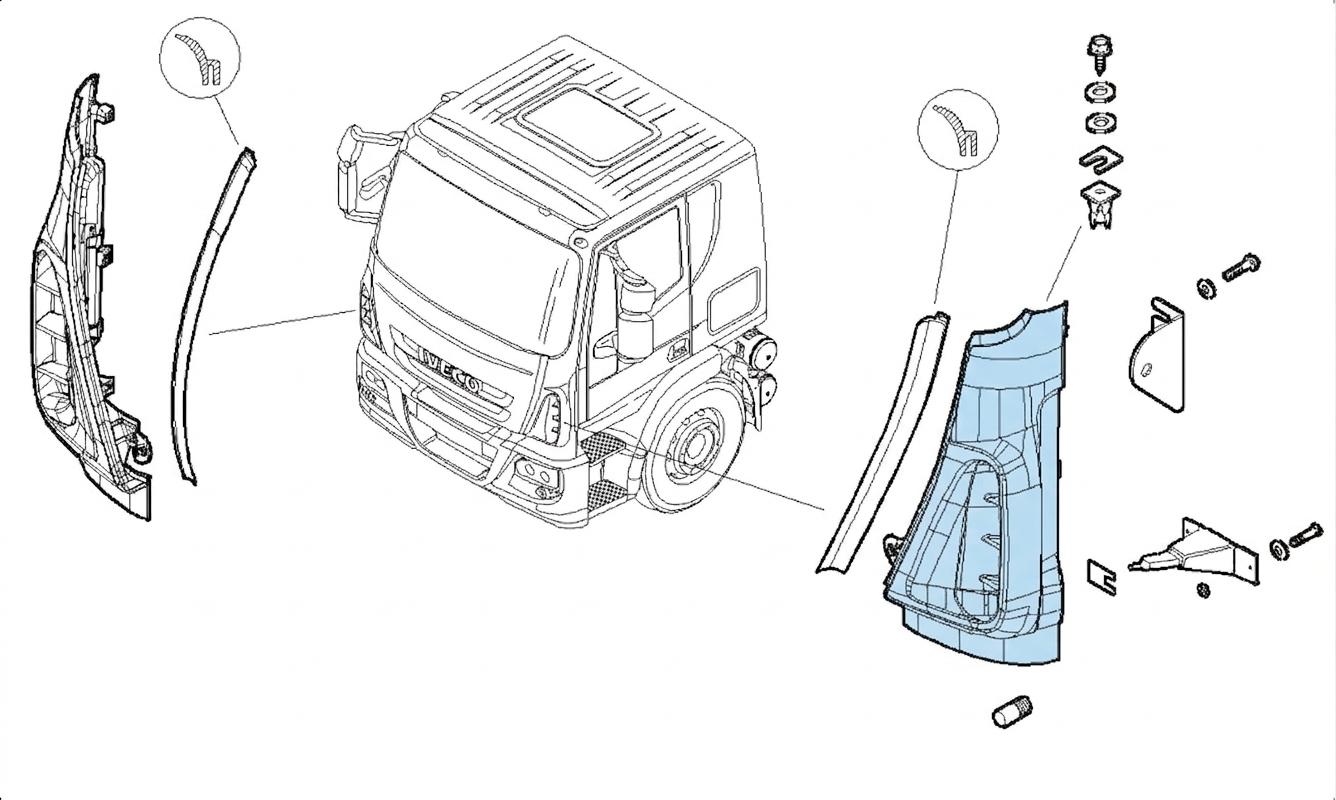 IVECO