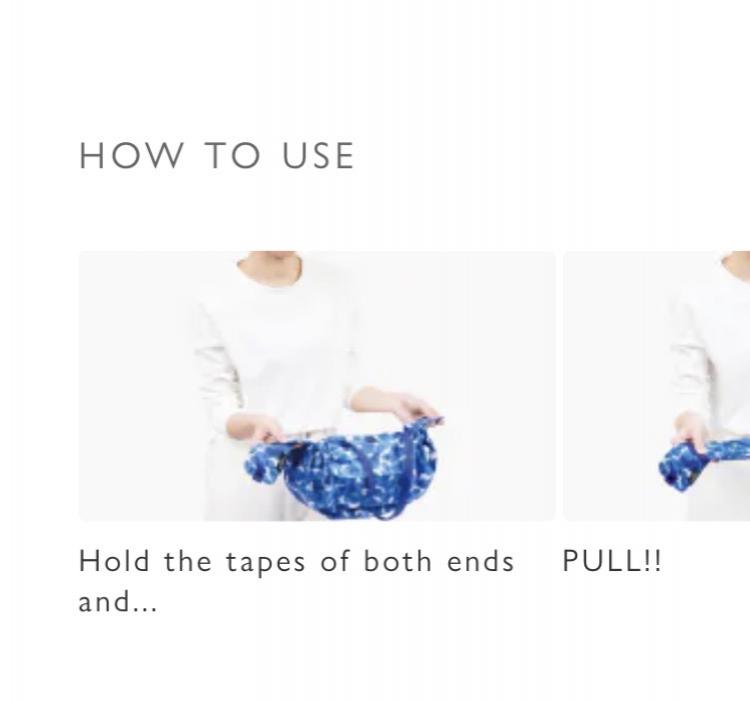 HOW TO USE

Hold the tapes of both ends and...

PULL!!