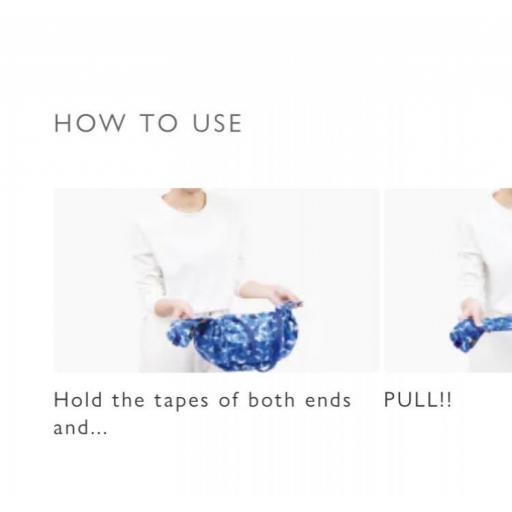 HOW TO USE

Hold the tapes of both ends and...

PULL!!