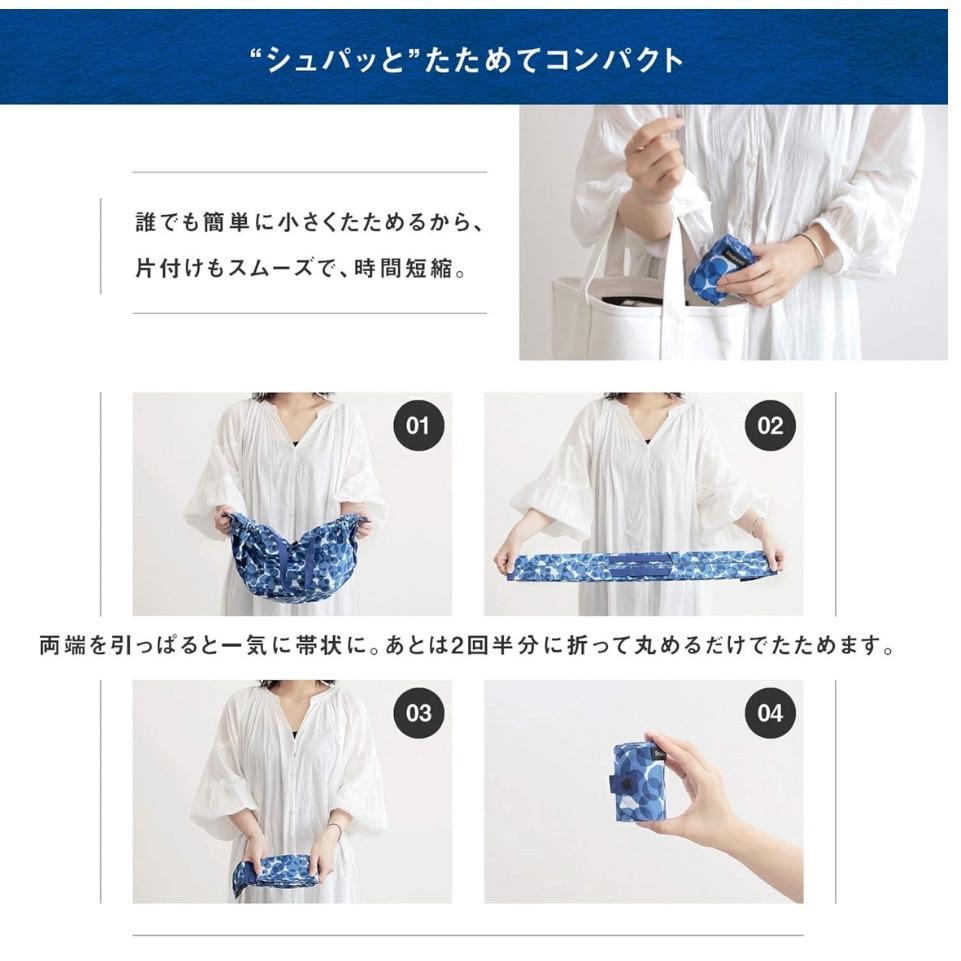 “シュパッと”たためてコンパクト

誰でも簡単に小さくたためるから、
片付けもスムーズで、時間短縮。

01

02

両端を引っぱると一気に帯状に。あとは2回半分に折って丸めるだけでたためます。

03

04