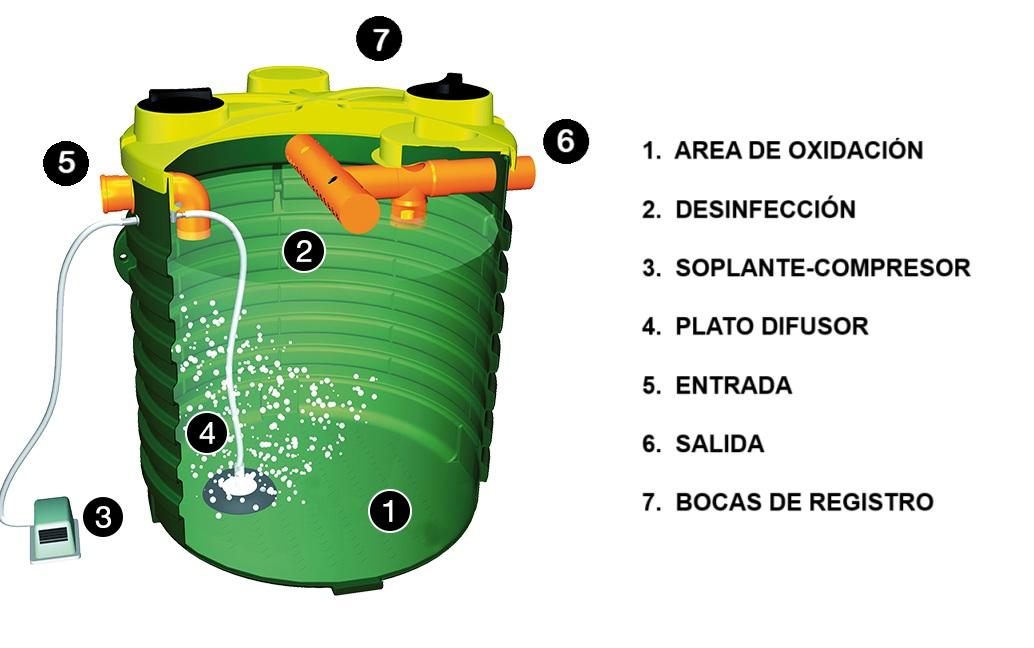 7
5
6
2
4
3
1

1. AREA DE OXIDACIÓN
2. DESINFECCIÓN
3. SOPLANTE-COMPRESOR
4. PLATO DIFUSOR
5. ENTRADA
6. SALIDA
7. BOCAS DE REGISTRO