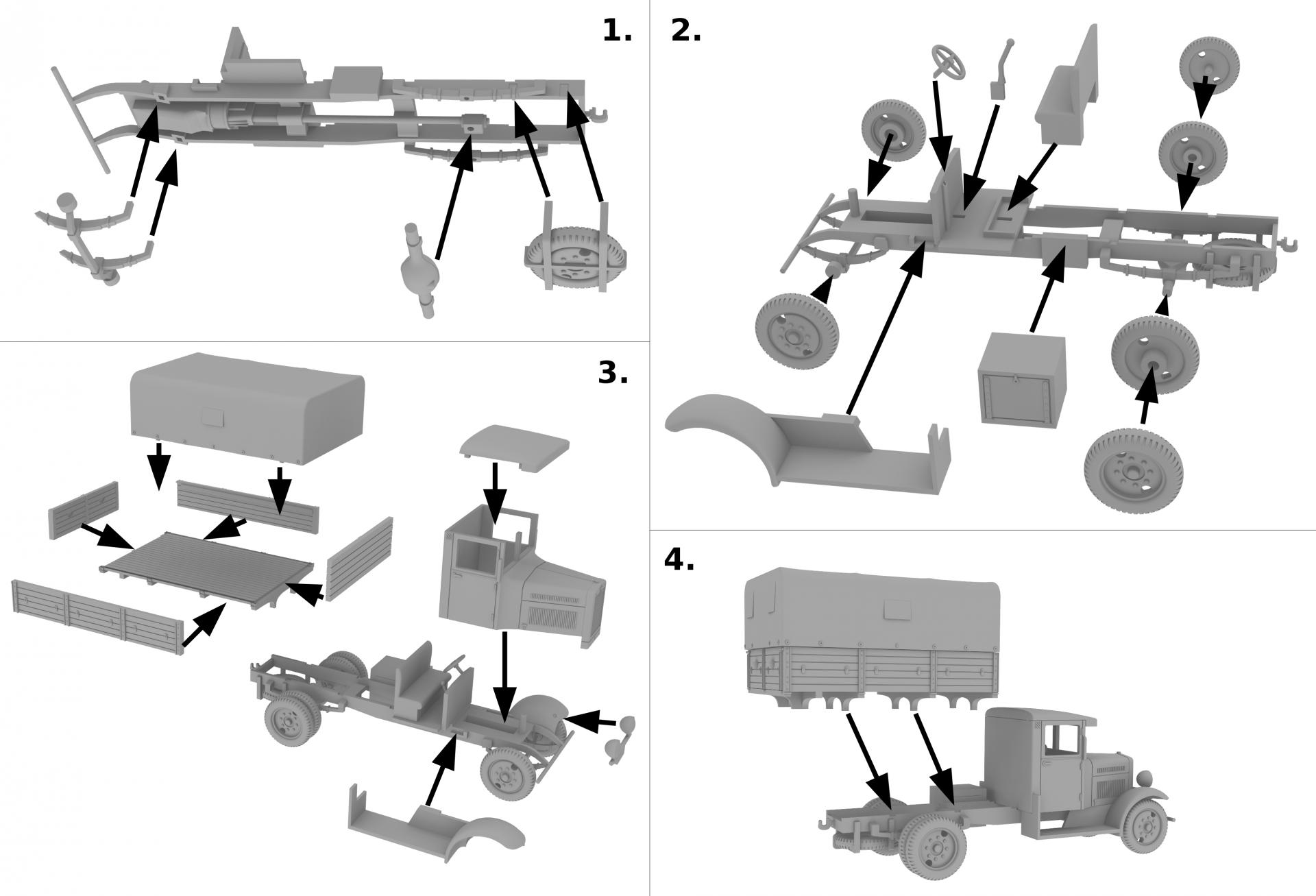 1.

2.

3.

4.