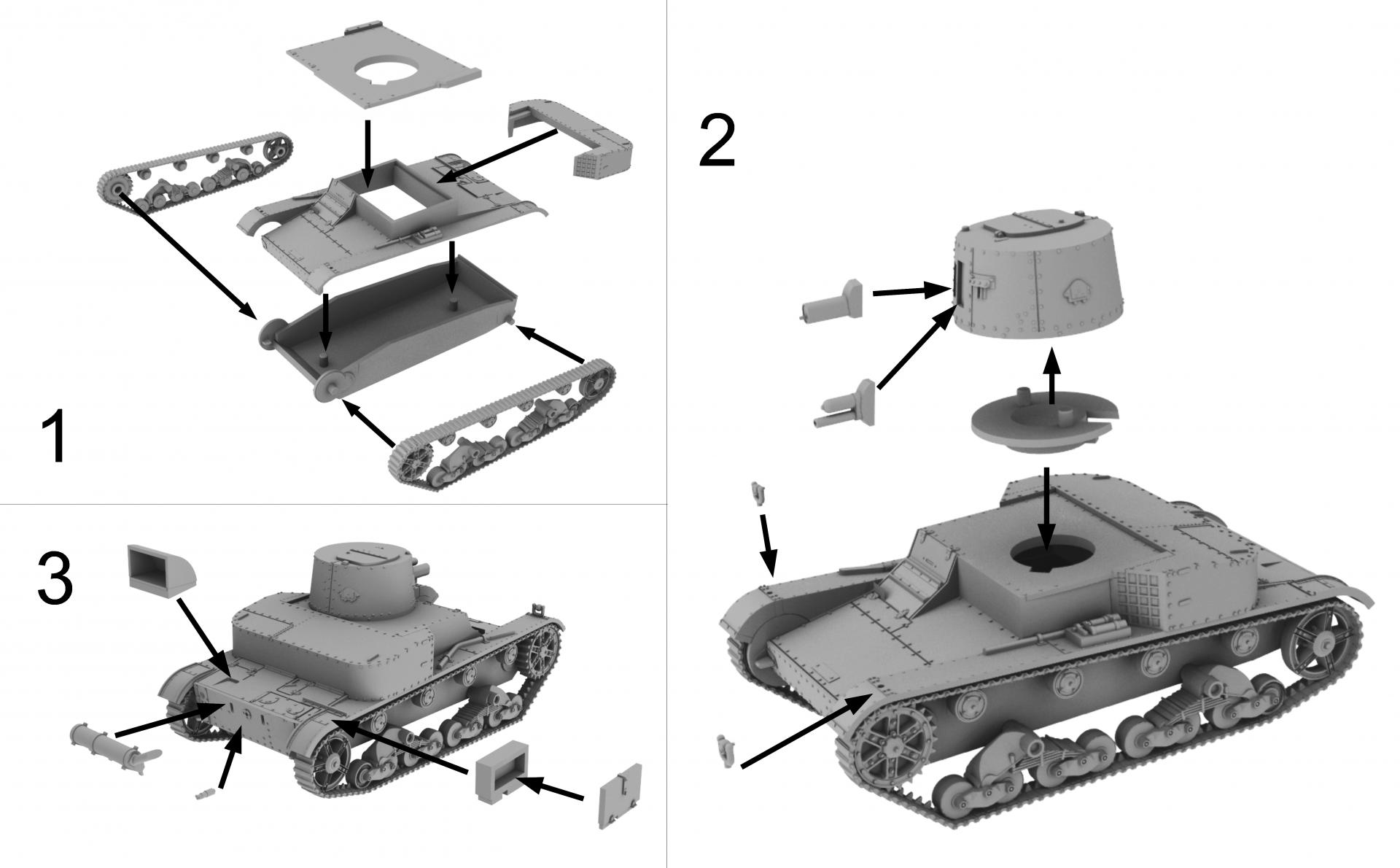 1

2

3