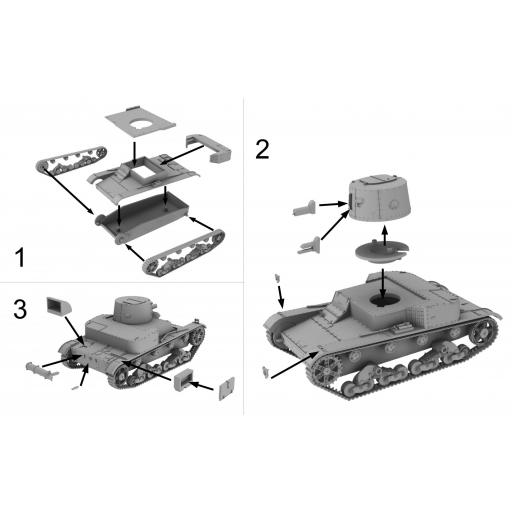 1

2

3