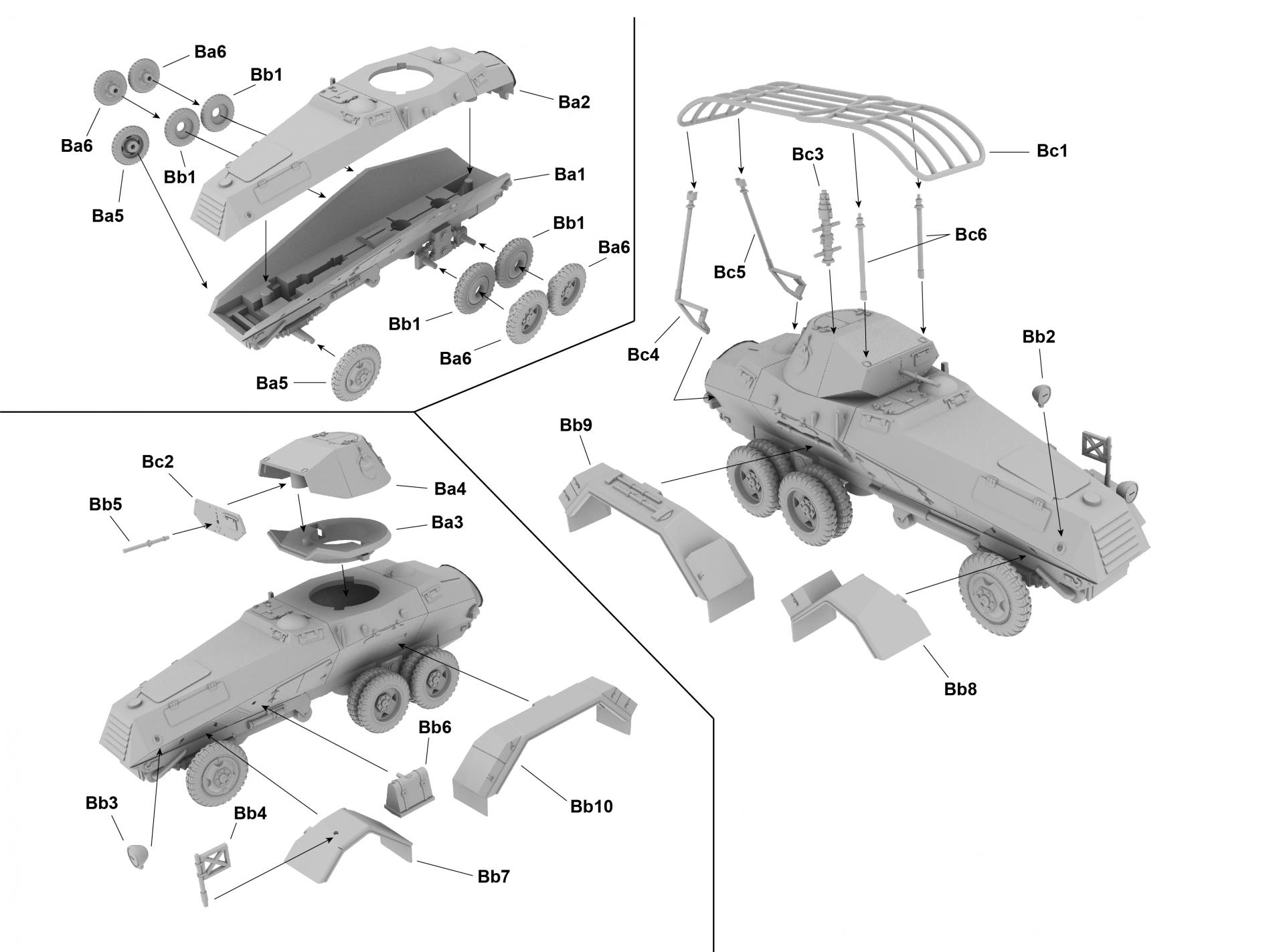 Ba6
Bb1
Ba2
Ba6
Bb1
Ba1
Ba5
Bb1
Ba6
Bb1
Ba6
Ba5

Bc1
Bc3
Bc6
Bc5
Bc4
Bb2
Bb9
Bb8

Bc2
Ba4
Bb5
Ba3
Bb6
Bb10
Bb3
Bb4
Bb7