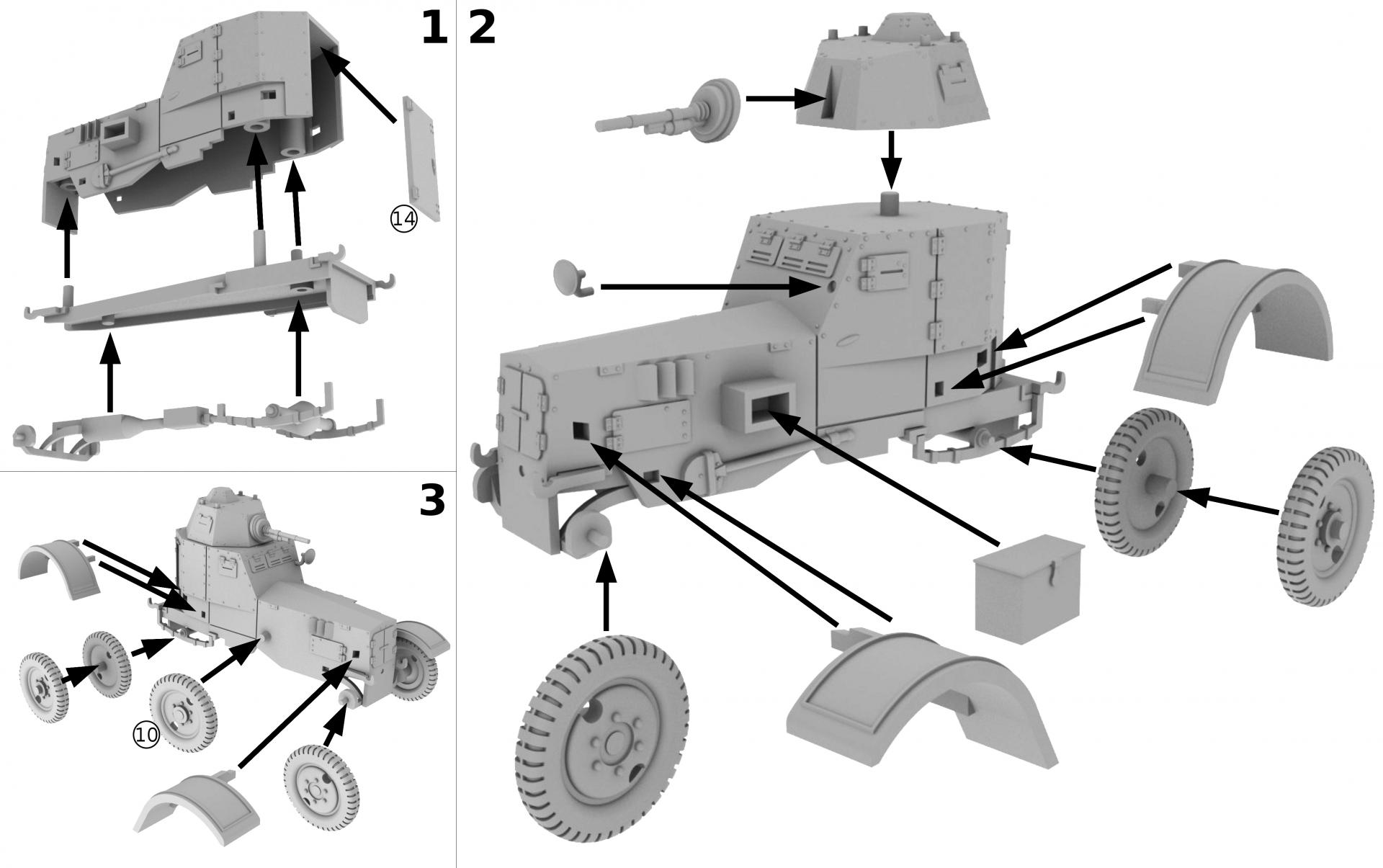 1

⑭

2

3

⑩