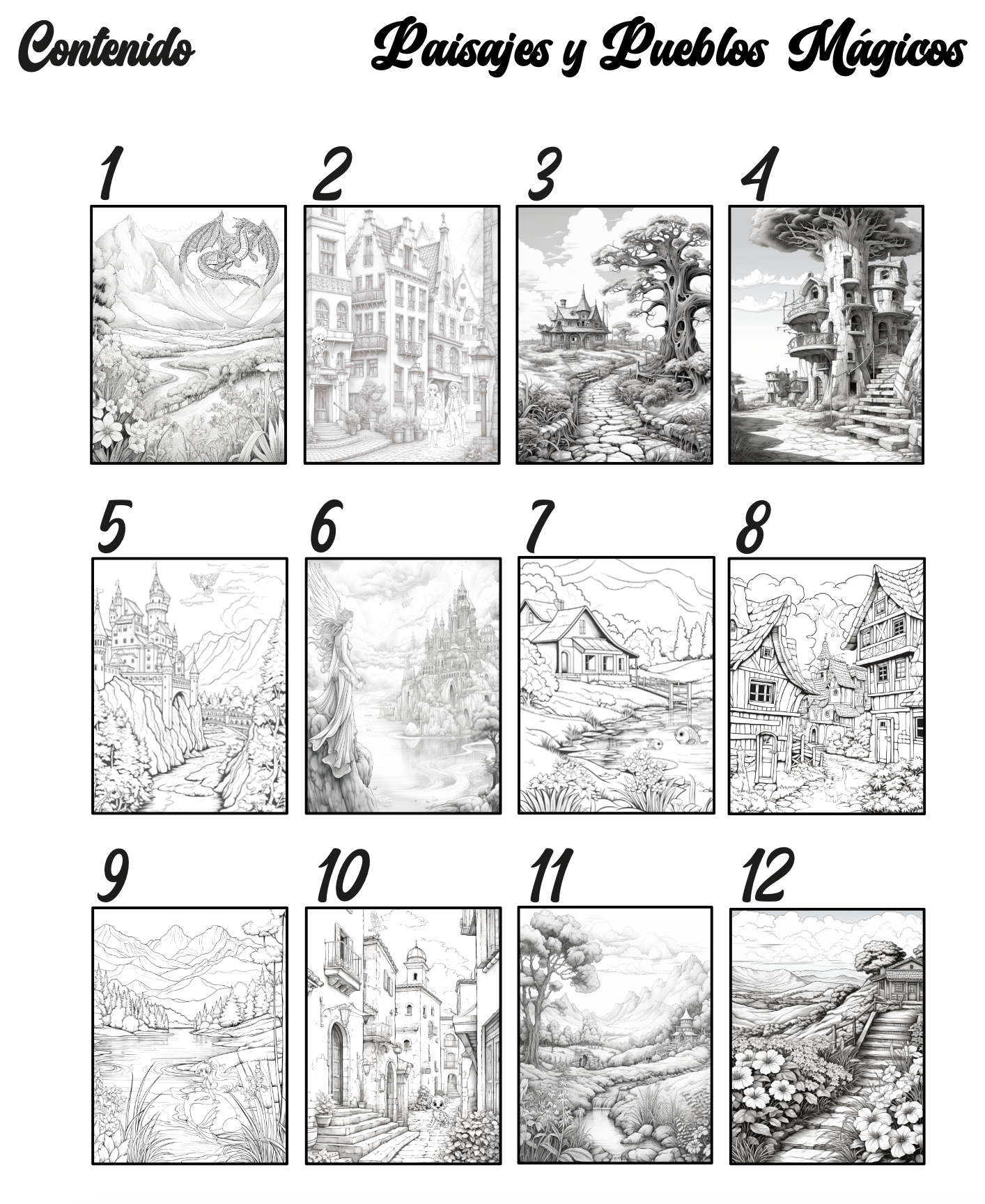 Contenido

Paisajes y Pueblos Mágicos

1

2

3

4

5

6

7

8

9

10

11

12