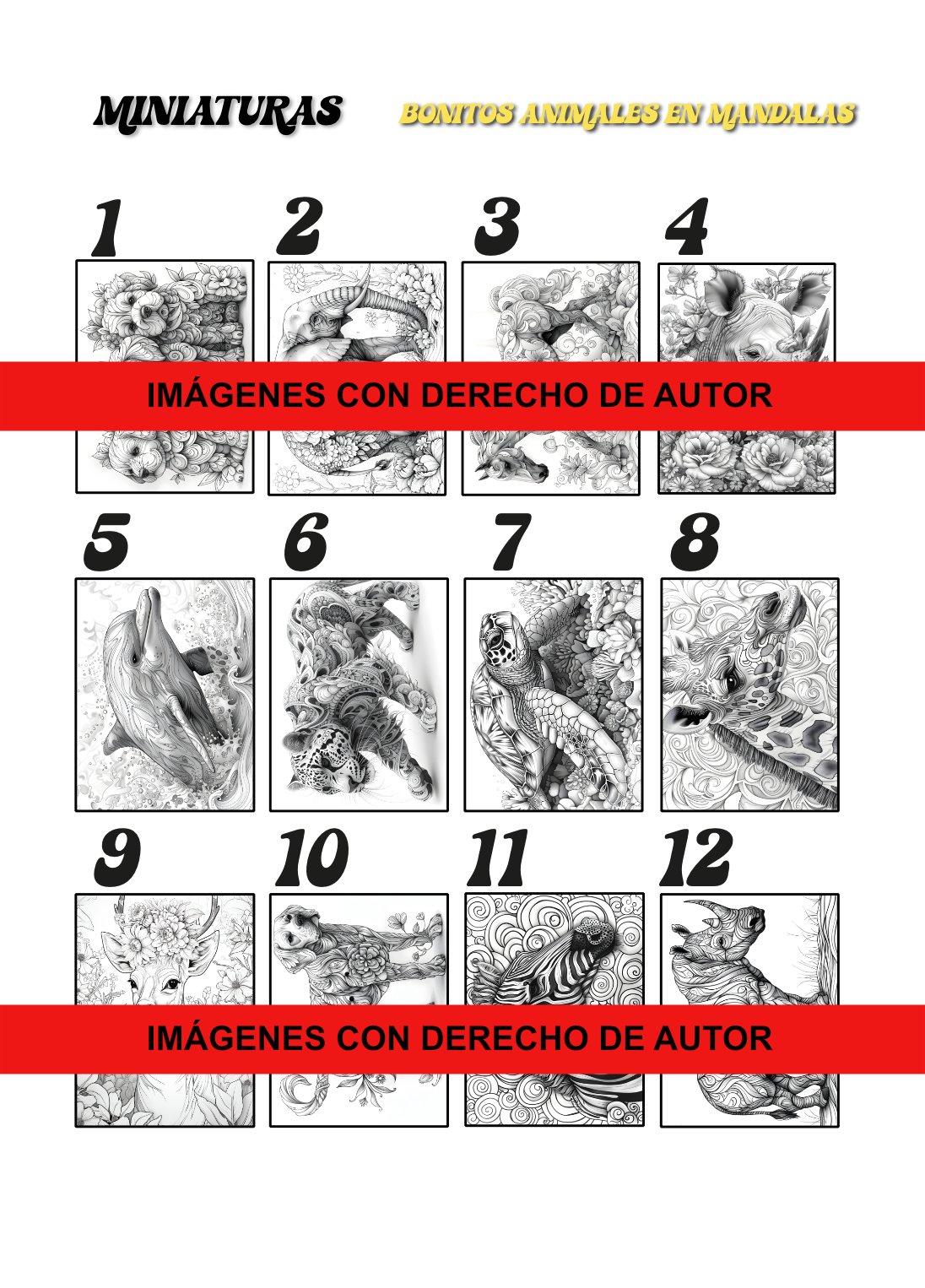 MINIATURAS

BONITOS ANIMALES EN MANDALAS

1

2

3

4

IMÁGENES CON DERECHO DE AUTOR

5

6

7

8

9

10

11

12

IMÁGENES CON DERECHO DE AUTOR