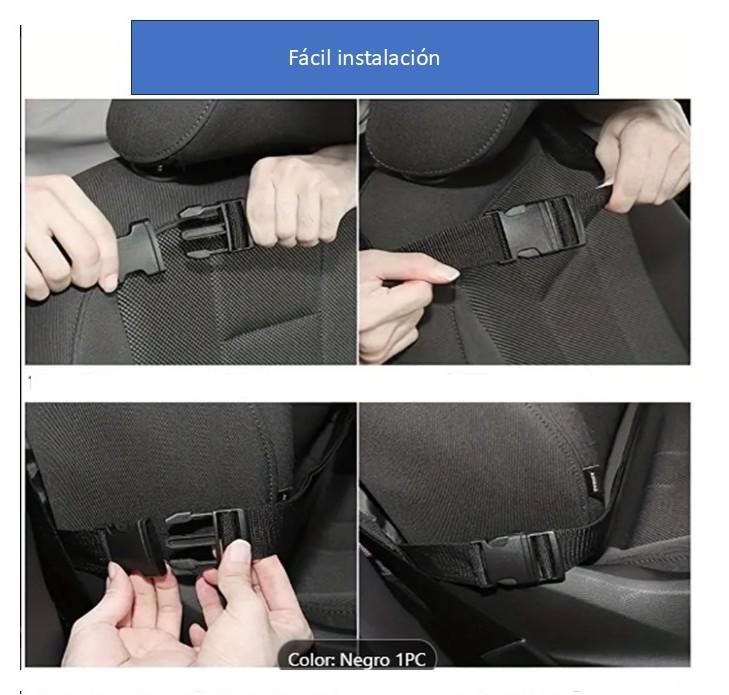 Fácil instalación

Color: Negro 1PC