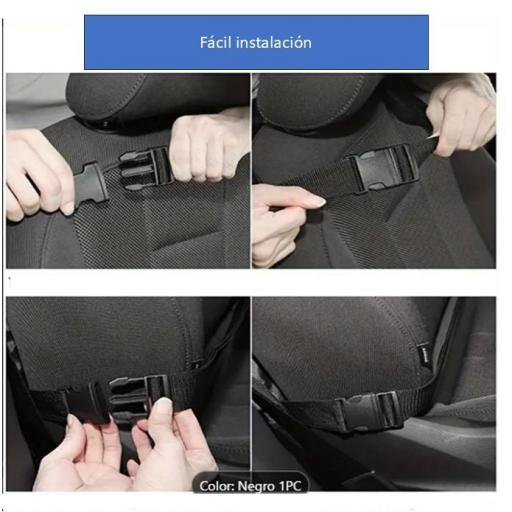 Fácil instalación

Color: Negro 1PC