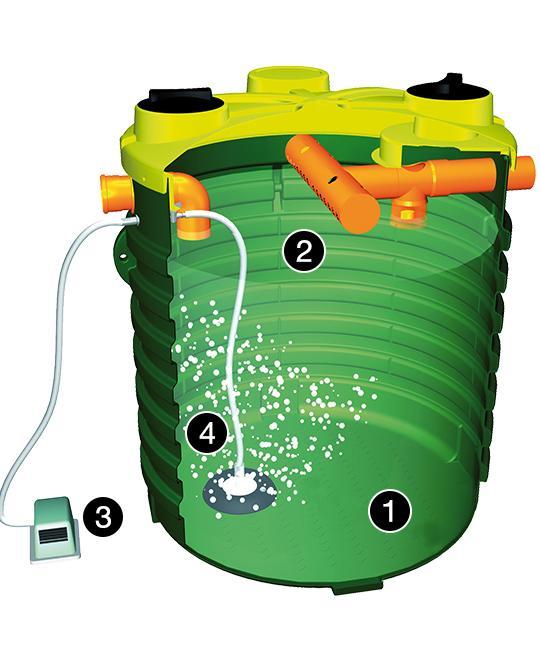 2

4

3

1