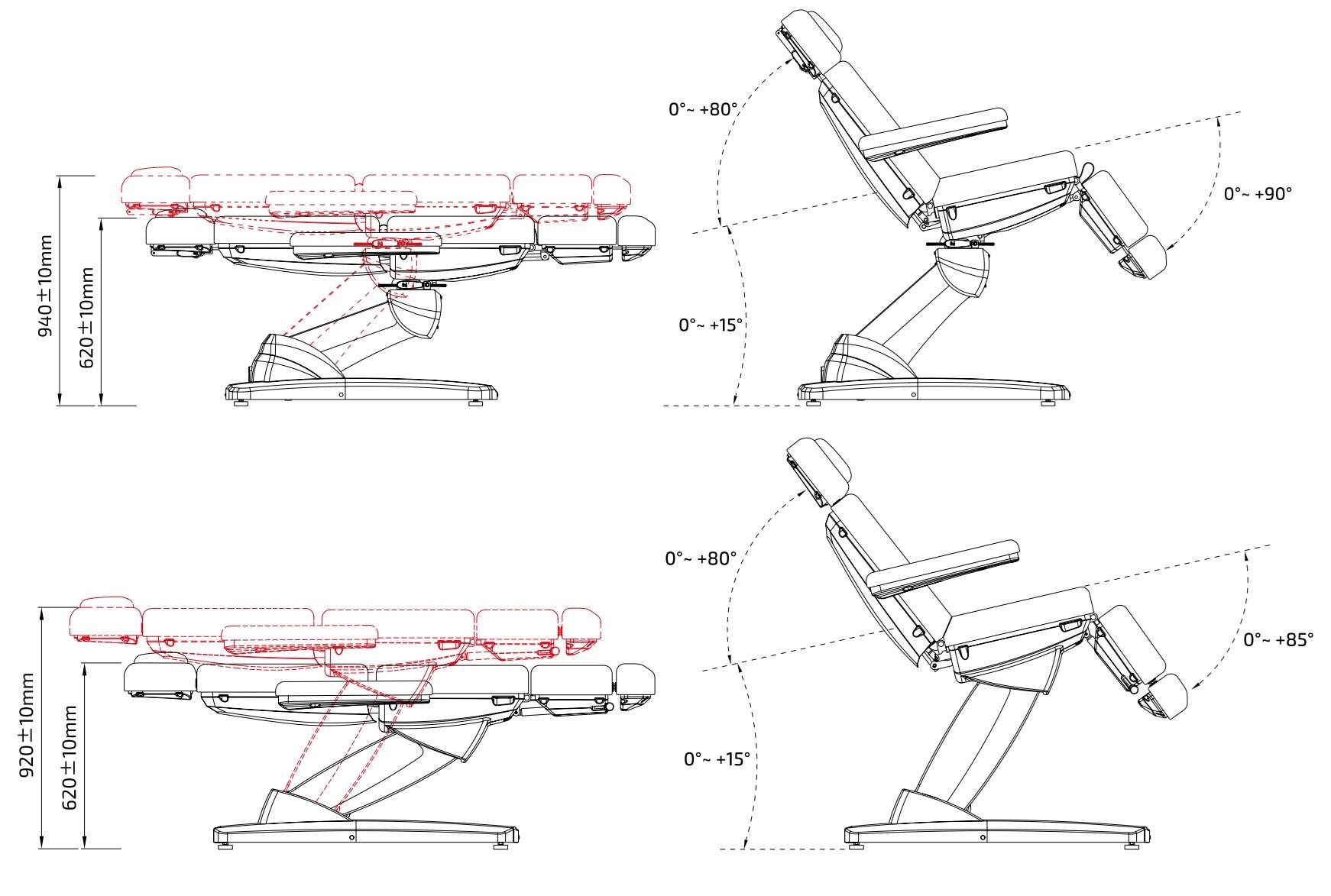 940±10mm
620±10mm

0°~ +80°
0°~ +90°
0°~ +15°

920±10mm
620±10mm

0°~ +80°
0°~ +85°
0°~ +15°