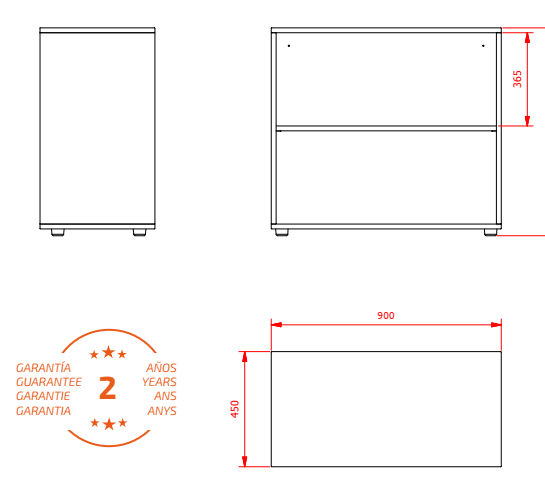 365

900

450

GARANTÍA
GUARANTEE
GARANTIE
GARANTIA

2

AÑOS
YEARS
ANS
ANYS