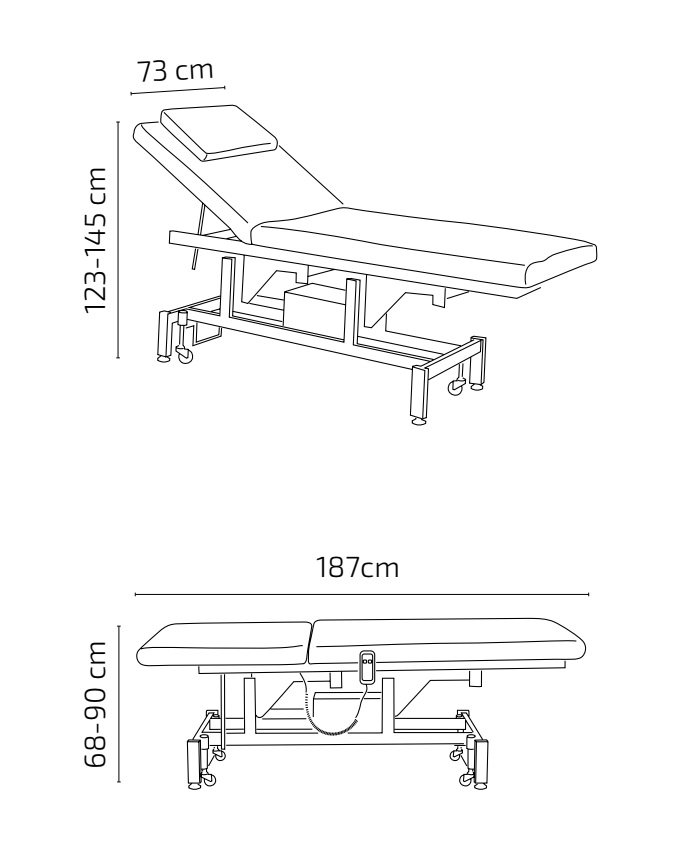 73 cm

123-145 cm

187cm

68-90 cm