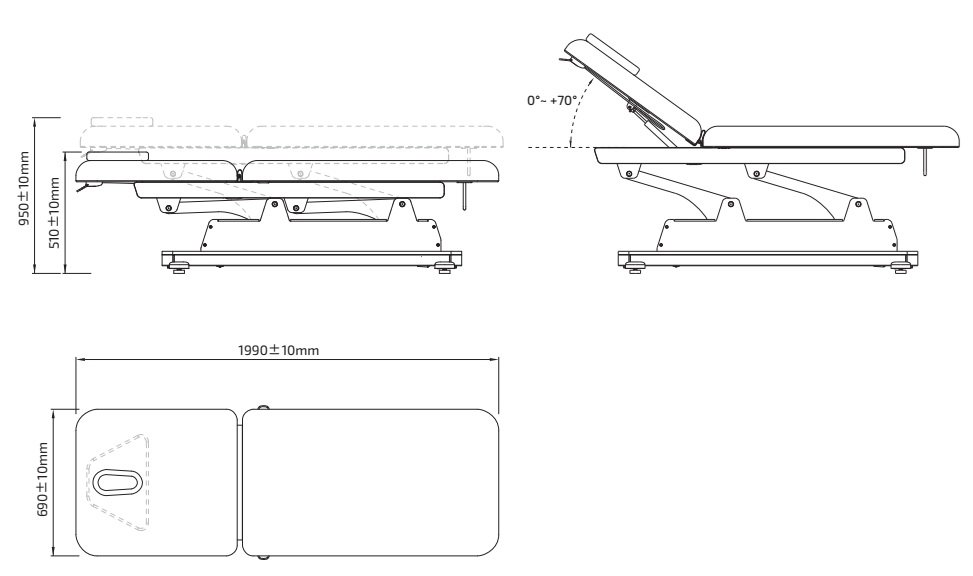 950±10mm
510±10mm
0°~ +70°
1990±10mm
690±10mm