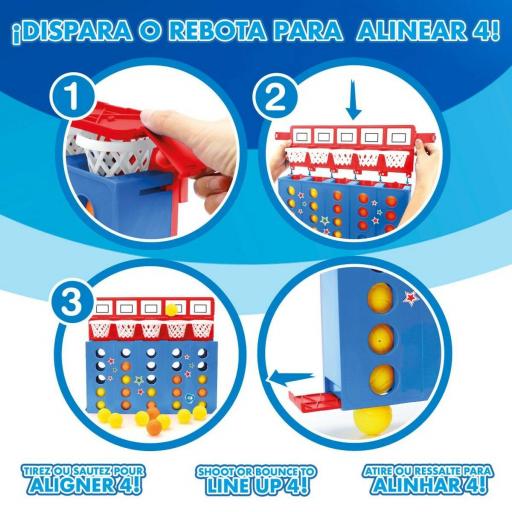 ¡DISPARA O REBOTA PARA ALINEAR 4!

1

2

3

TIREZ OU SAUTEZ POUR ALIGNER 4!

SHOOT OR BOUNCE TO LINE UP 4!

ATIRE OU RESSALTE PARA ALINHAR 4!