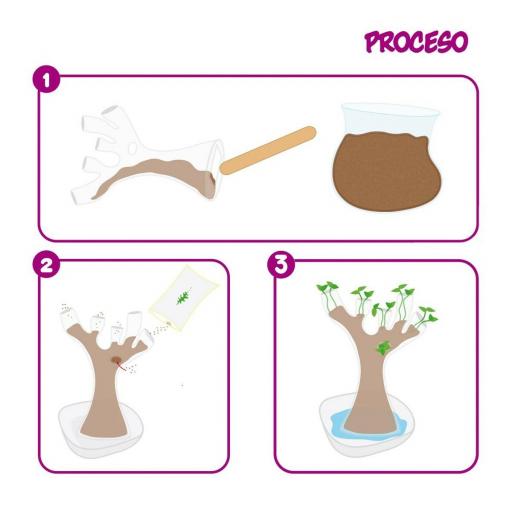 PROCESO

1

2

3