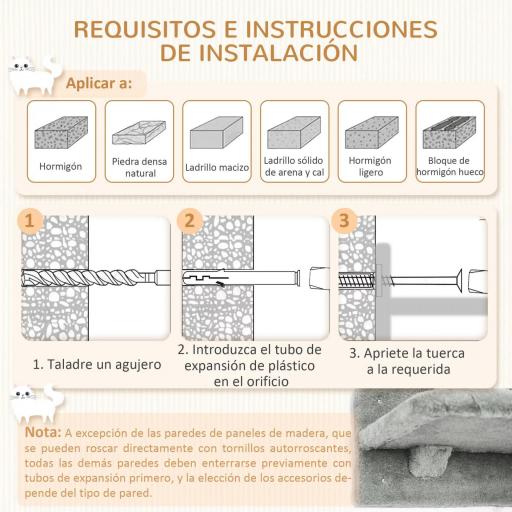 REQUISITOS E INSTRUCCIONES DE INSTALACIÓN

Aplicar a:

Hormigón

Piedra densa natural

Ladrillo macizo

Ladrillo sólido de arena y cal

Hormigón ligero

Bloque de hormigón hueco

1

2

3

1. Taladre un agujero

2. Introduzca el tubo de expansión de plástico en el orificio

3. Apriete la tuerca a la requerida

Nota: A excepción de las paredes de paneles de madera, que se pueden roscar directamente con tornillos autorroscantes, todas las demás paredes deben enterrarse previamente con tubos de expansión primero, y la elección de los accesorios depende del tipo de pared.