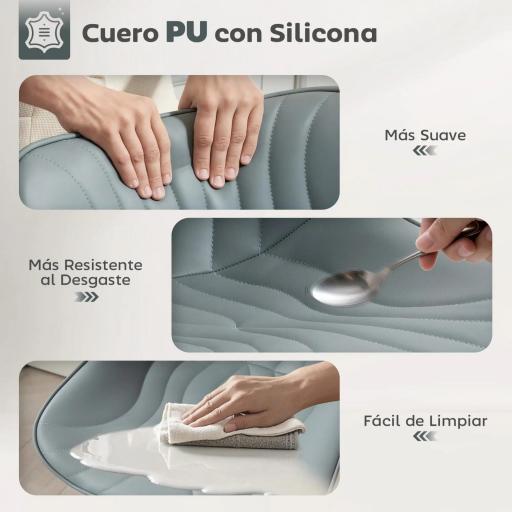 Cuero PU con Silicona

Más Suave

Más Resistente al Desgaste

Fácil de Limpiar