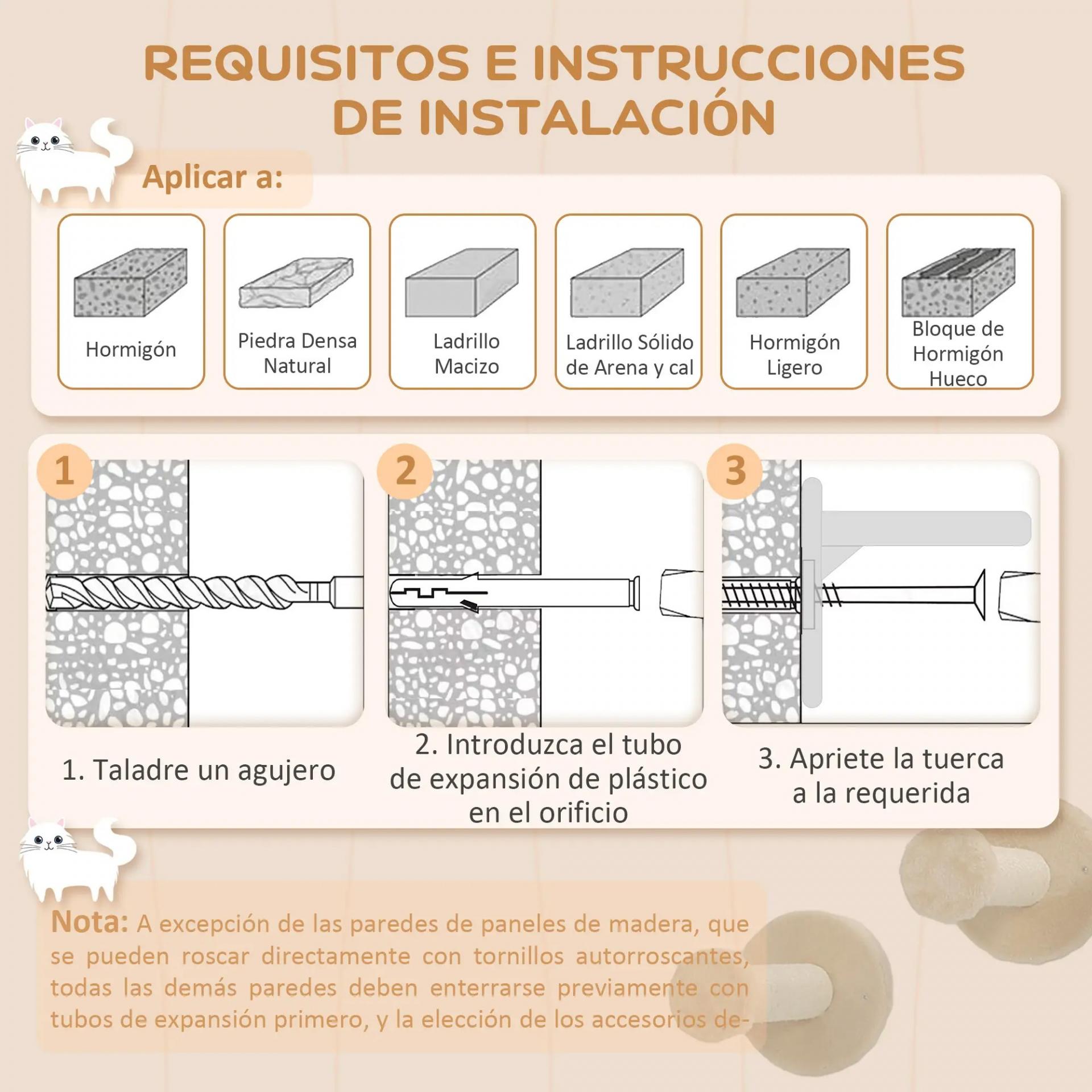 REQUISITOS E INSTRUCCIONES DE INSTALACIÓN

Aplicar a:

Hormigón

Piedra Densa Natural

Ladrillo Macizo

Ladrillo Sólido de Arena y cal

Hormigón Ligero

Bloque de Hormigón Hueco

1

2

3

1. Taladre un agujero

2. Introduzca el tubo de expansión de plástico en el orificio

3. Apriete la tuerca a la requerida

Nota: A excepción de las paredes de paneles de madera, que se pueden roscar directamente con tornillos autorroscantes, todas las demás paredes deben enterrarse previamente con tubos de expansión primero, y la elección de los accesorios de-