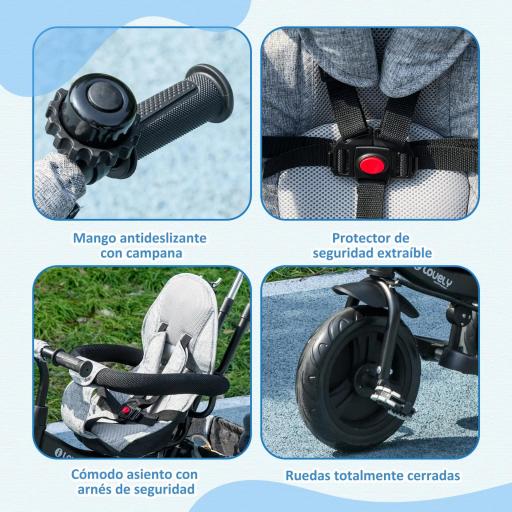 Mango antideslizante con campana

Protector de seguridad extraíble

LOVELY

Cómodo asiento con arnés de seguridad

Ruedas totalmente cerradas