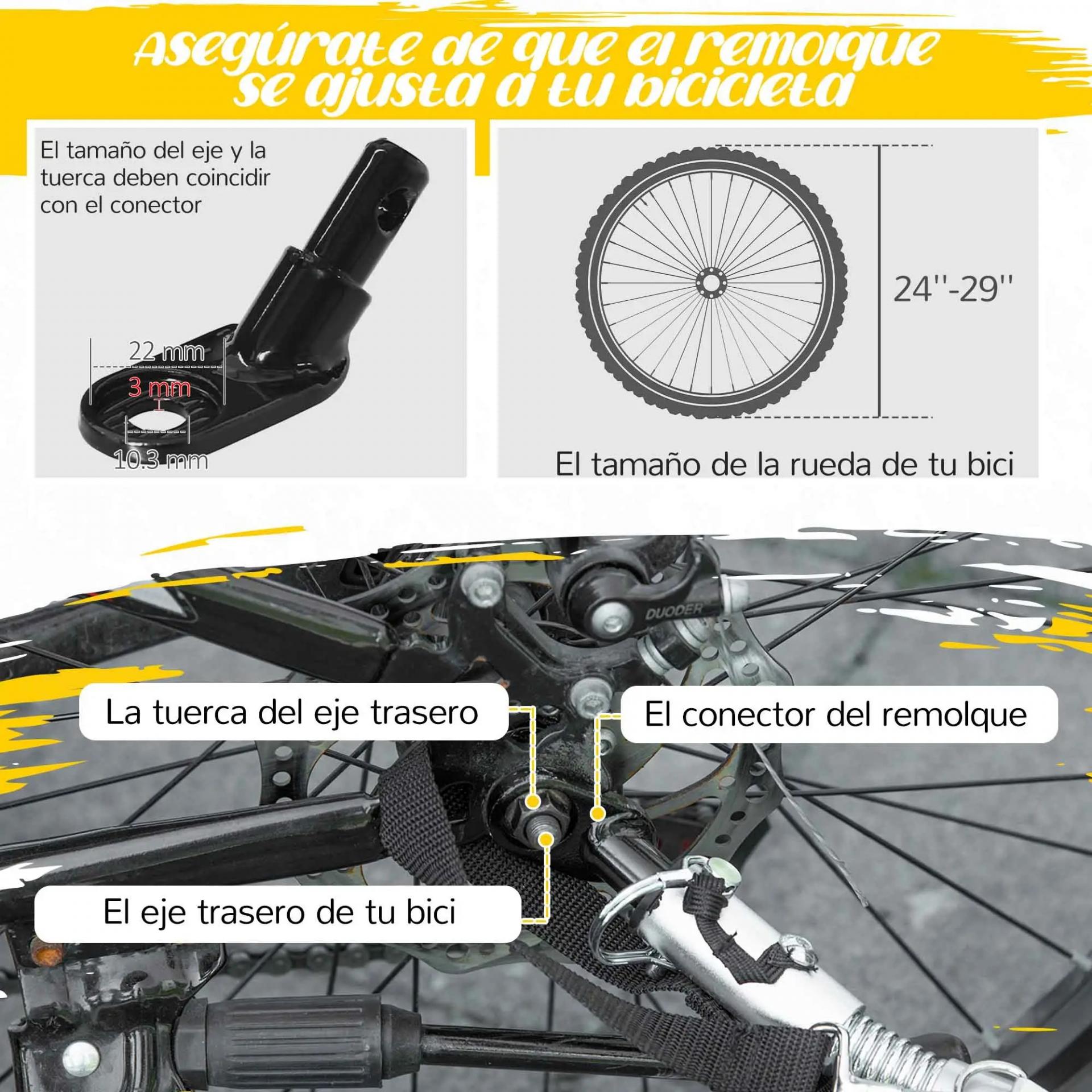 Asegúrate de que el remolque se ajusta a tu bicicleta

El tamaño del eje y la tuerca deben coincidir con el conector

22 mm
3 mm
10.3 mm

24''-29''

El tamaño de la rueda de tu bici

DUODER

La tuerca del eje trasero

El conector del remolque

El eje trasero de tu bici