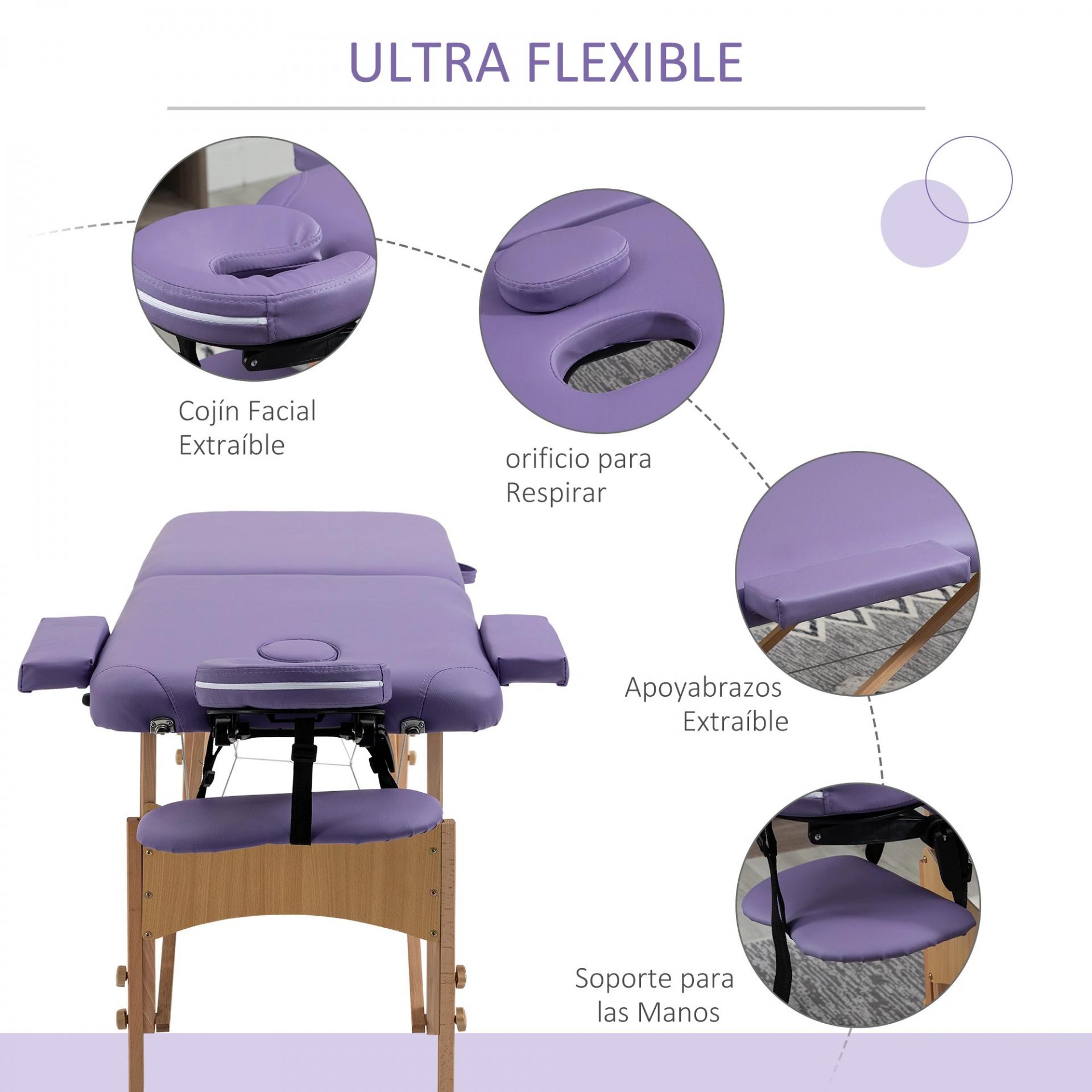 ULTRA FLEXIBLE

Cojín Facial Extraíble

orificio para Respirar

Apoyabrazos Extraíble

Soporte para las Manos