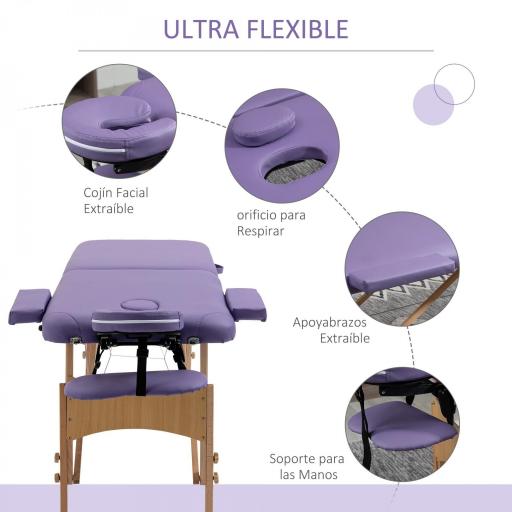 ULTRA FLEXIBLE

Cojín Facial Extraíble

orificio para Respirar

Apoyabrazos Extraíble

Soporte para las Manos