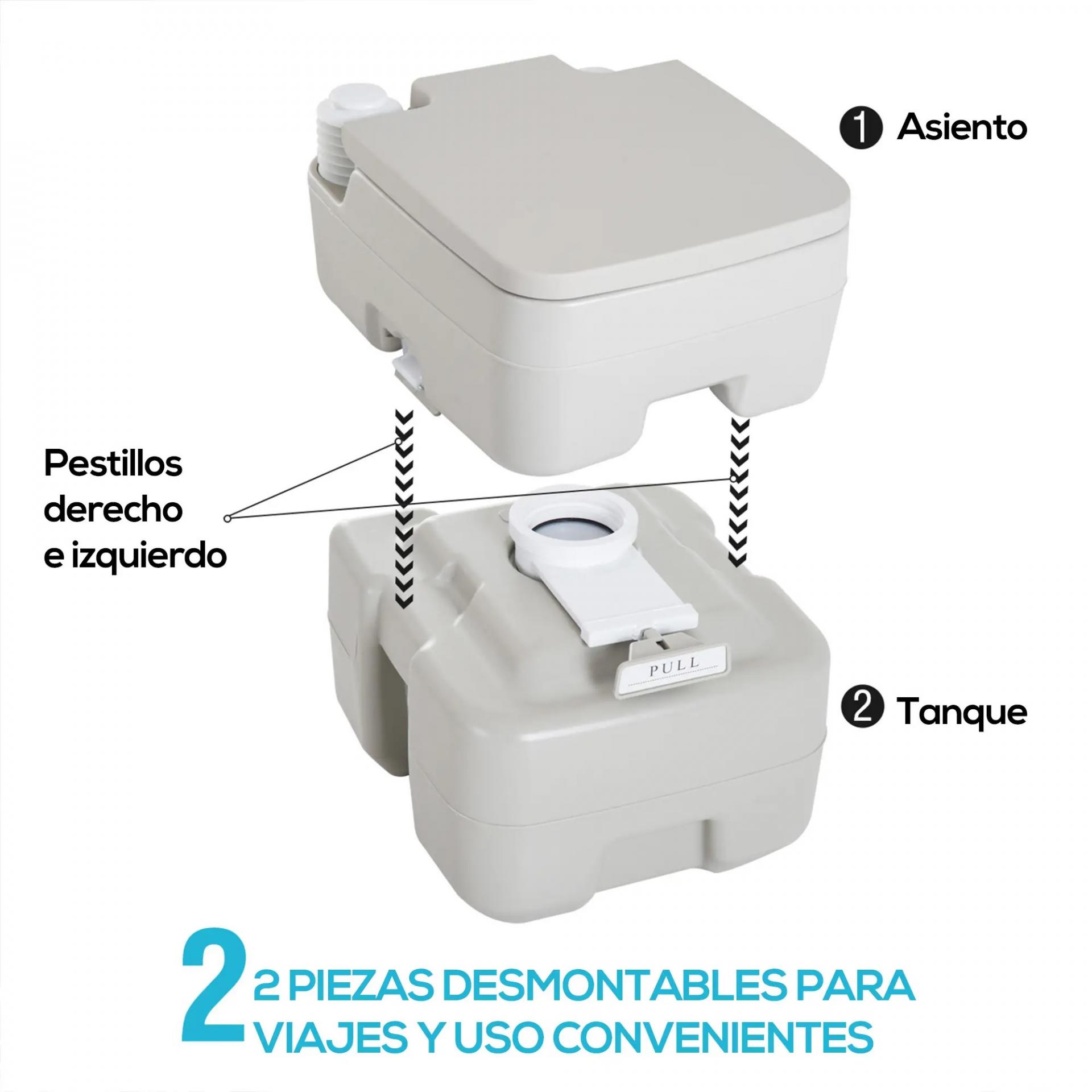 1 Asiento

Pestillos derecho e izquierdo

PULL

2 Tanque

2

2 PIEZAS DESMONTABLES PARA VIAJES Y USO CONVENIENTES