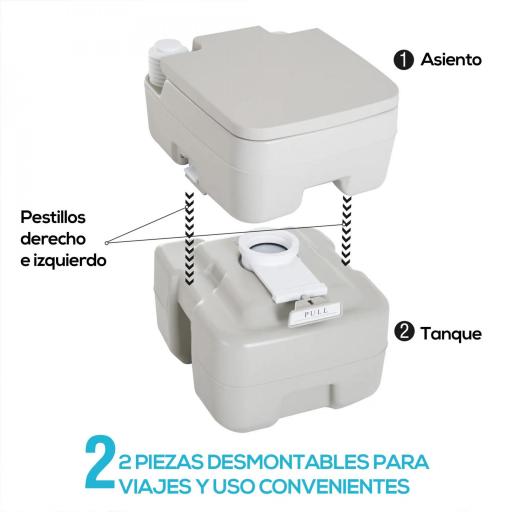 1 Asiento

Pestillos derecho e izquierdo

PULL

2 Tanque

2 2 PIEZAS DESMONTABLES PARA VIAJES Y USO CONVENIENTES