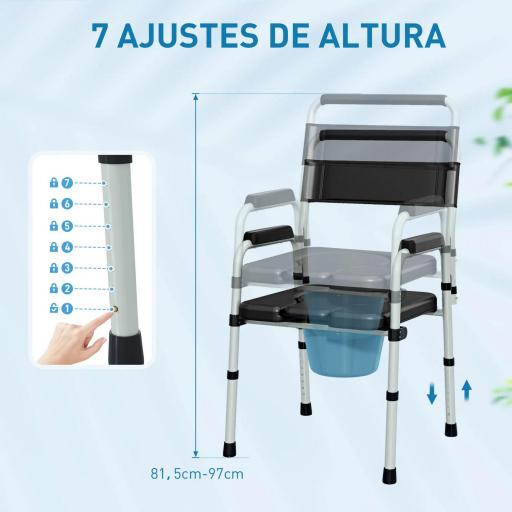 7 AJUSTES DE ALTURA

7
6
5
4
3
2
1

81,5cm-97cm