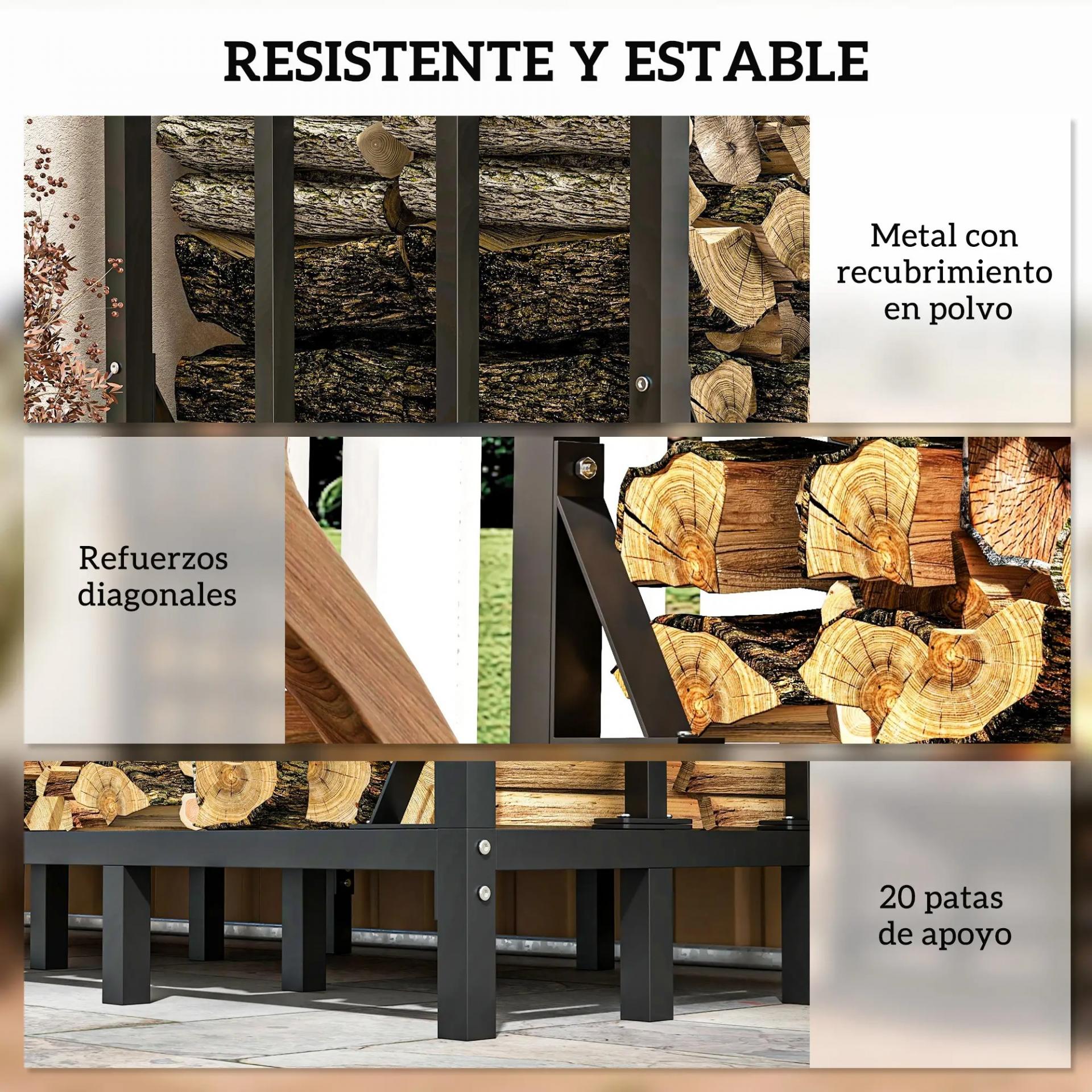 RESISTENTE Y ESTABLE

Metal con recubrimiento en polvo

Refuerzos diagonales

20 patas de apoyo