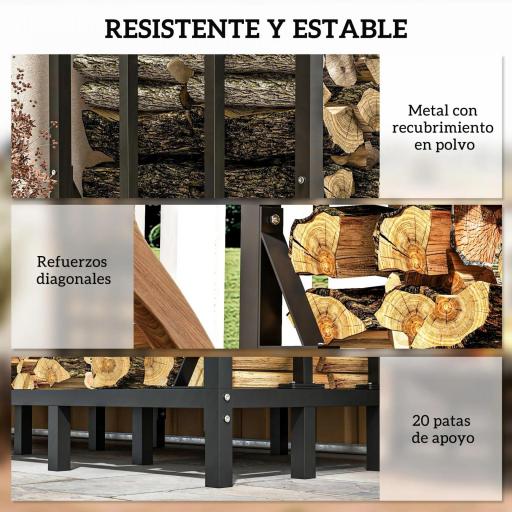 RESISTENTE Y ESTABLE

Metal con recubrimiento en polvo

Refuerzos diagonales

20 patas de apoyo