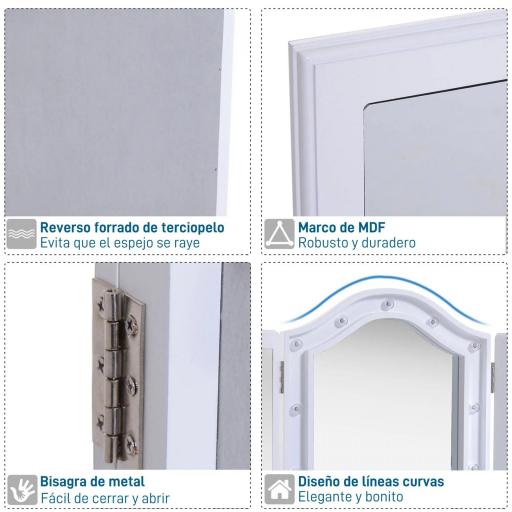 Reverso forrado de terciopelo
Evita que el espejo se raye

Marco de MDF
Robusto y duradero

Bisagra de metal
Fácil de cerrar y abrir

Diseño de líneas curvas
Elegante y bonito