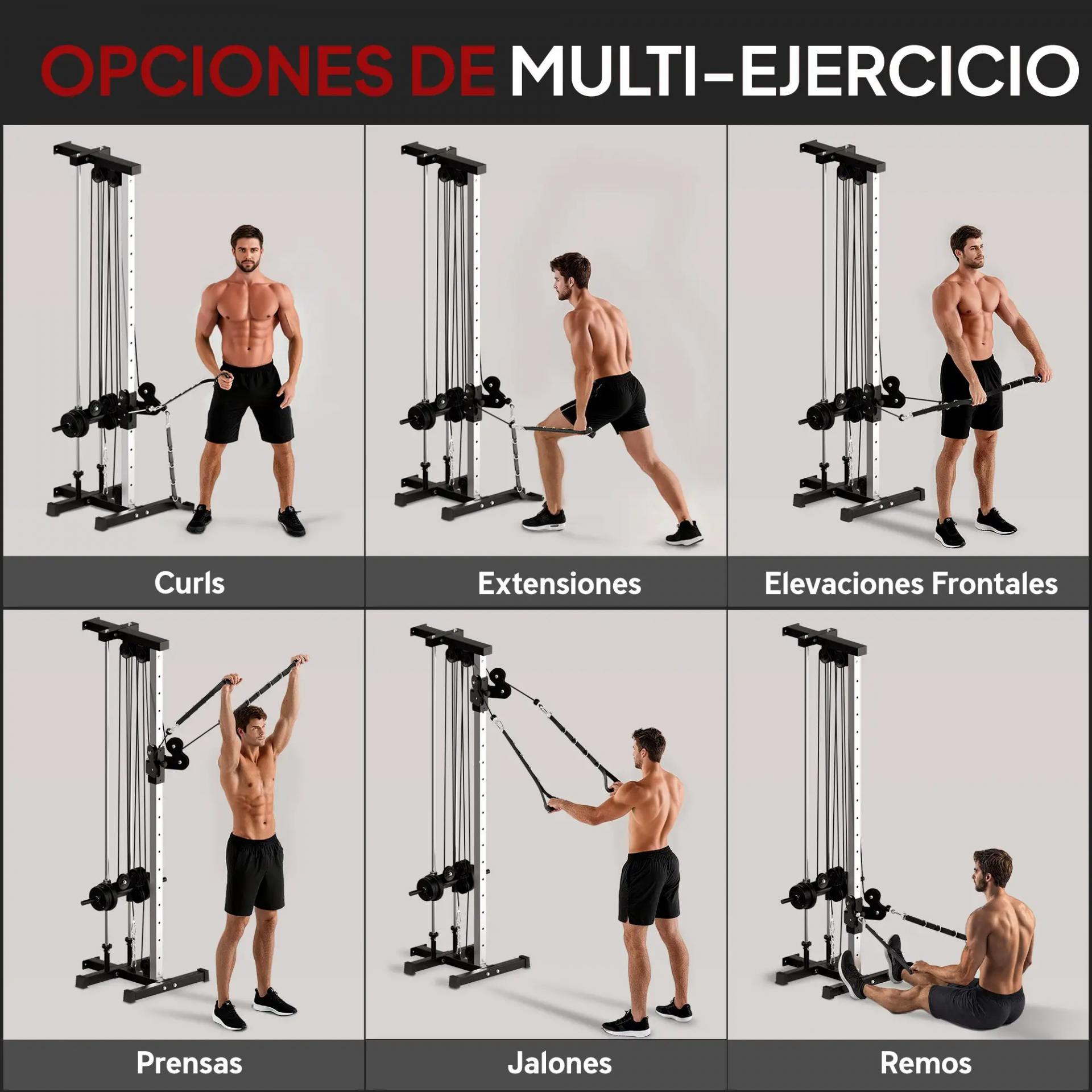 OPCIONES DE MULTI-EJERCICIO

Curls

Extensiones

Elevaciones Frontales

Prensas

Jalones

Remos