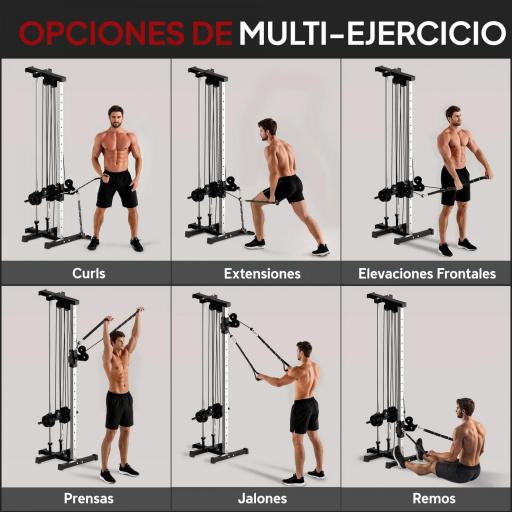 OPCIONES DE MULTI-EJERCICIO

Curls

Extensiones

Elevaciones Frontales

Prensas

Jalones

Remos