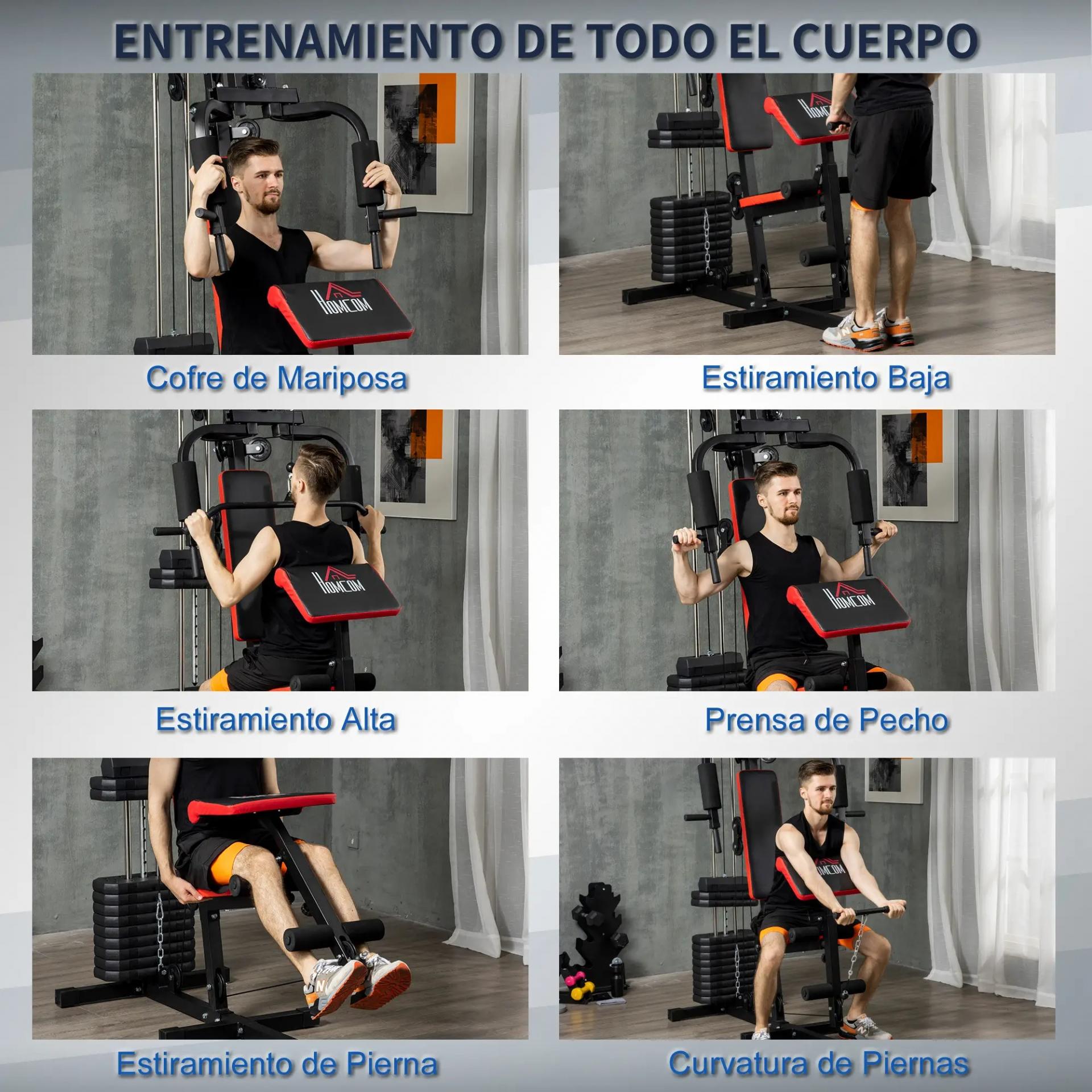 ENTRENAMIENTO DE TODO EL CUERPO

HOMCOM

HOMCOM

Cofre de Mariposa

Estiramiento Baja

HOMCOM

HOMCOM

Estiramiento Alta

Prensa de Pecho

HOMCOM

Estiramiento de Pierna

Curvatura de Piernas