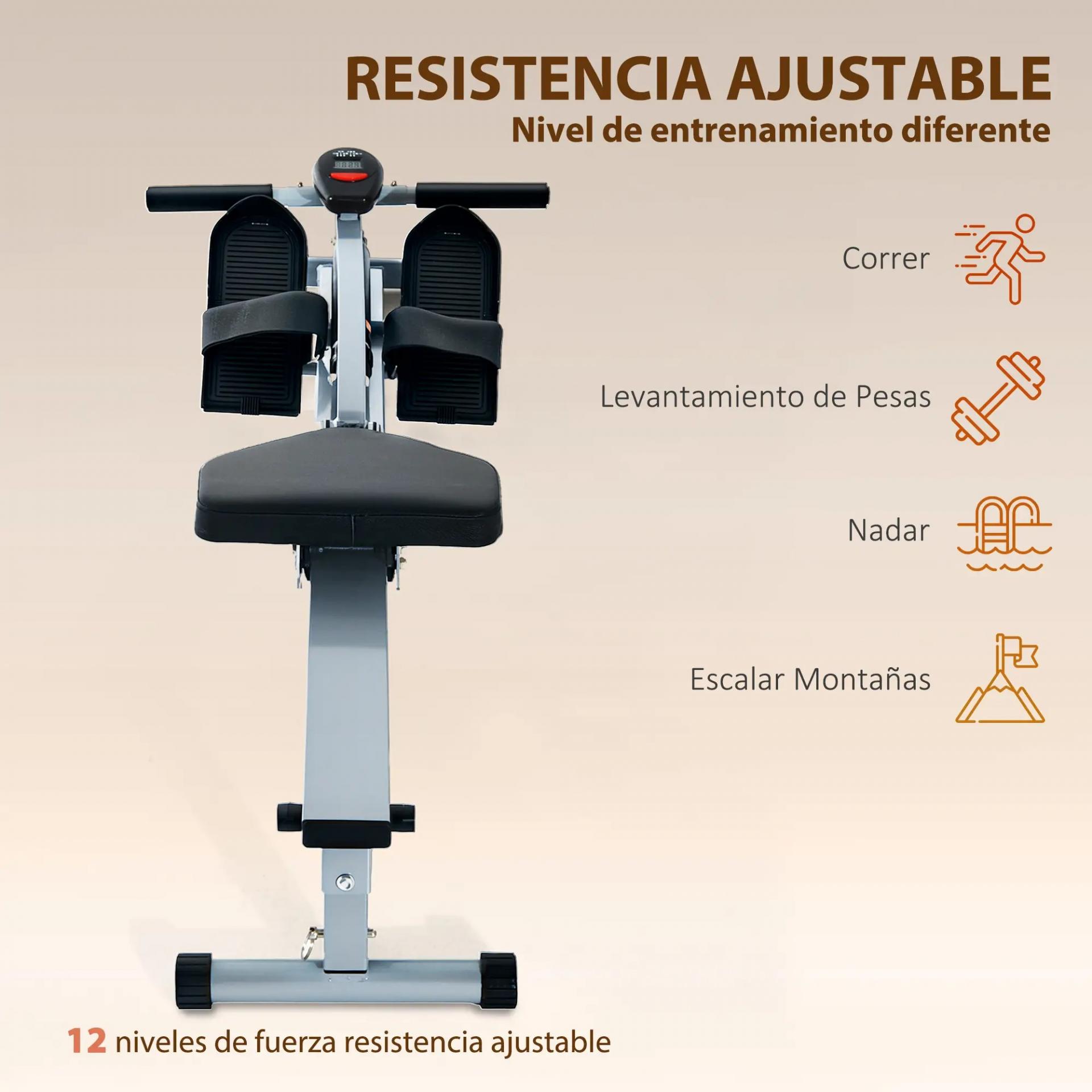 RESISTENCIA AJUSTABLE
Nivel de entrenamiento diferente

Correr

Levantamiento de Pesas

Nadar

Escalar Montañas

12 niveles de fuerza resistencia ajustable