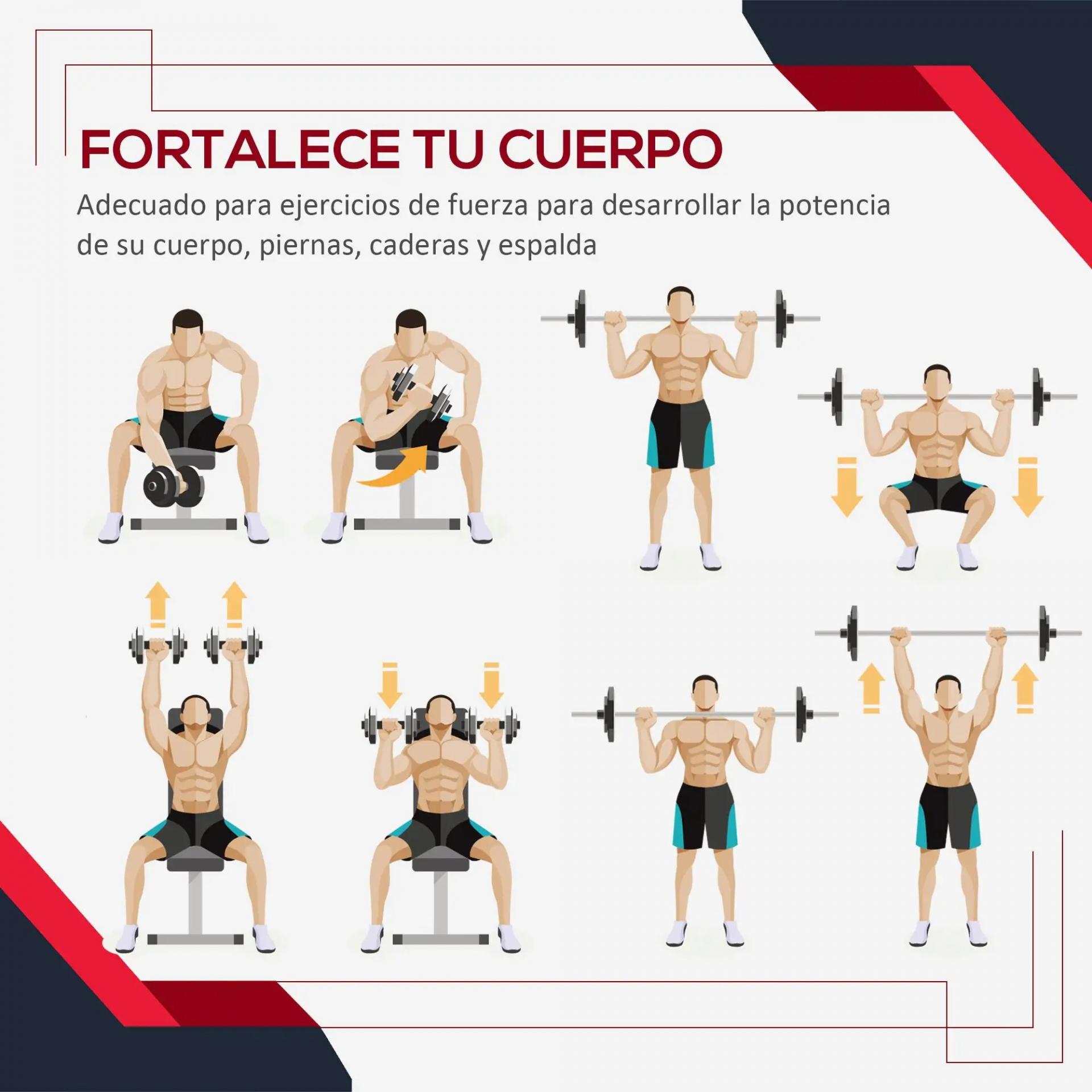 FORTALECE TU CUERPO

Adecuado para ejercicios de fuerza para desarrollar la potencia de su cuerpo, piernas, caderas y espalda