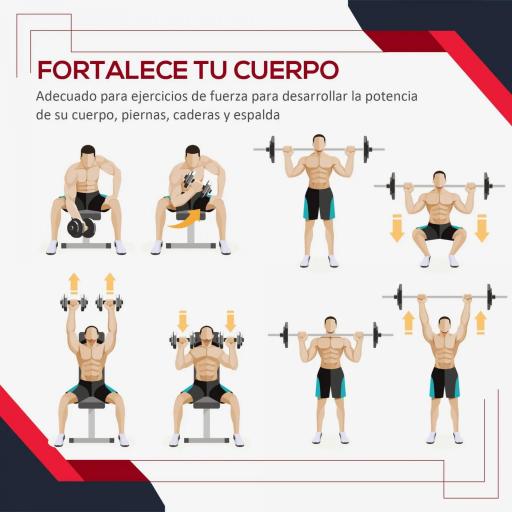 FORTALECE TU CUERPO
Adecuado para ejercicios de fuerza para desarrollar la potencia de su cuerpo, piernas, caderas y espalda