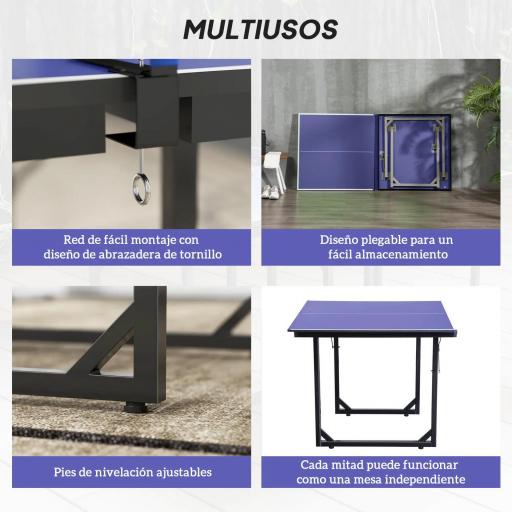 MULTIUSOS

Red de fácil montaje con diseño de abrazadera de tornillo

Diseño plegable para un fácil almacenamiento

Pies de nivelación ajustables

Cada mitad puede funcionar como una mesa independiente