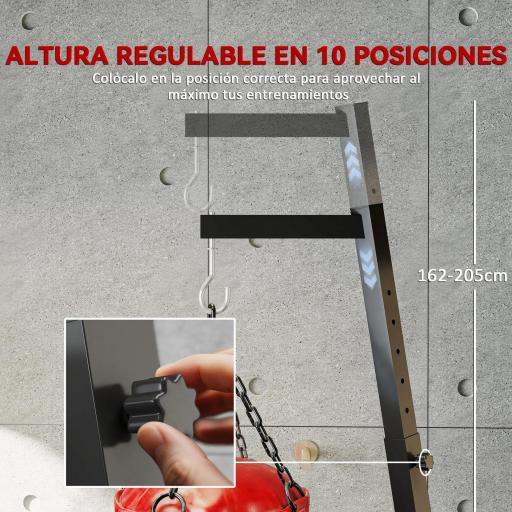 ALTURA REGULABLE EN 10 POSICIONES

Colócalo en la posición correcta para aprovechar al máximo tus entrenamientos

162-205cm