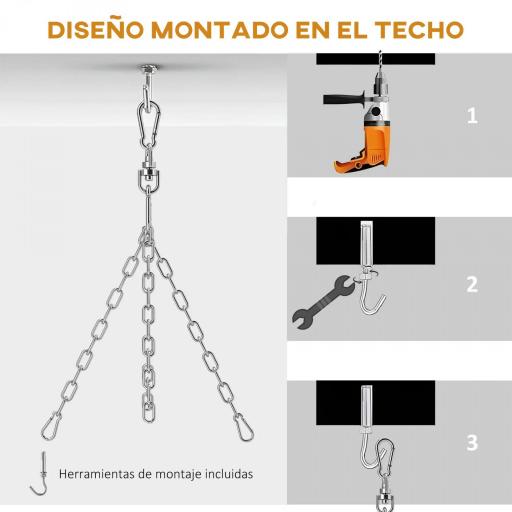 DISEÑO MONTADO EN EL TECHO

1

2

3

Herramientas de montaje incluidas