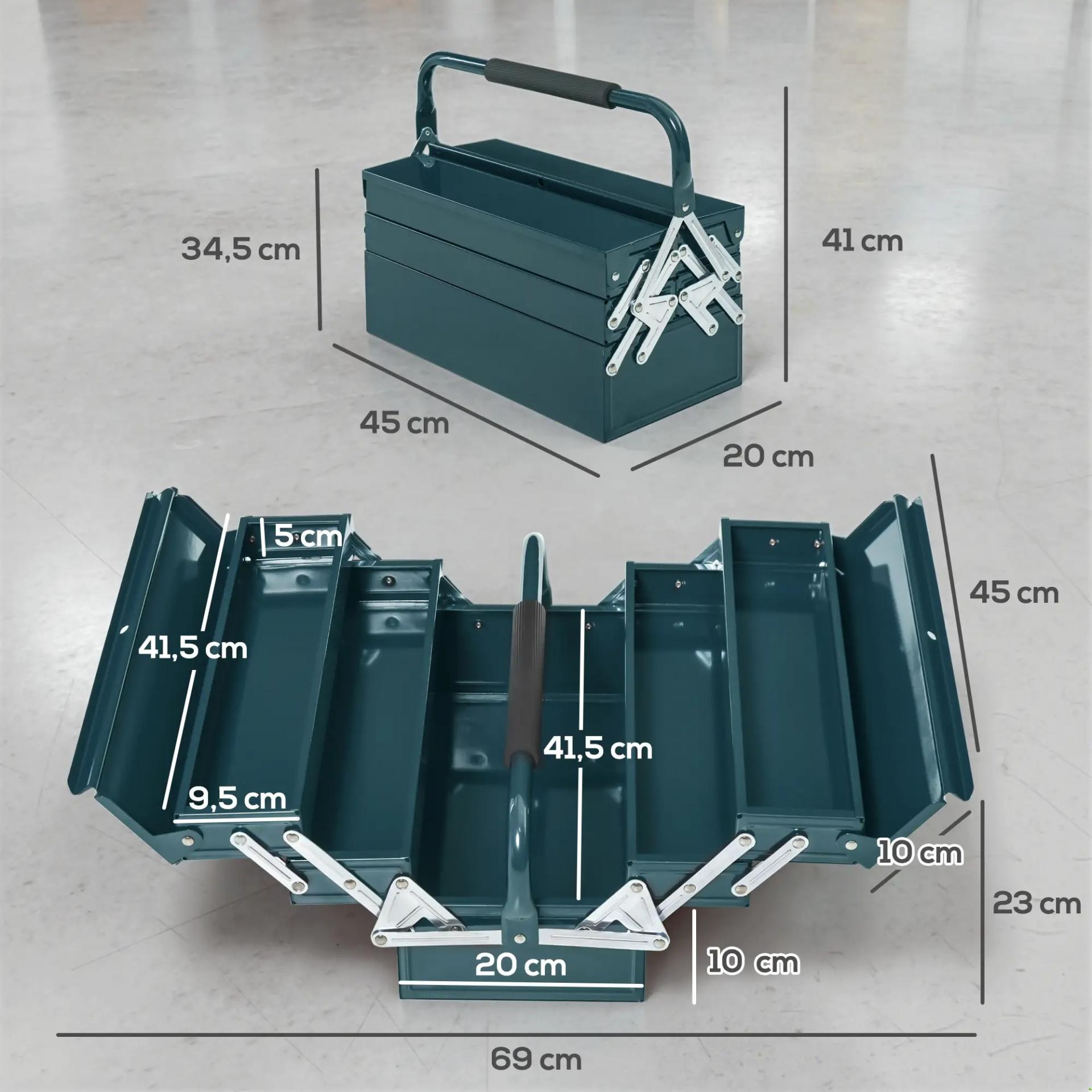 34,5 cm

41 cm

45 cm

20 cm

5 cm

45 cm

41,5 cm

41,5 cm

9,5 cm

10 cm

23 cm

20 cm

10 cm

69 cm