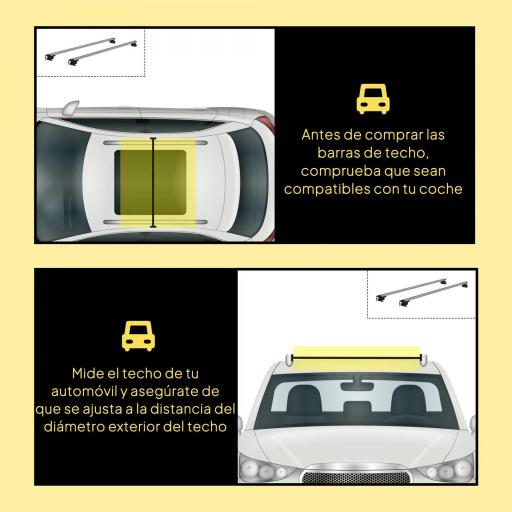 Antes de comprar las barras de techo, comprueba que sean compatibles con tu coche

Mide el techo de tu automóvil y asegúrate de que se ajusta a la distancia del diámetro exterior del techo