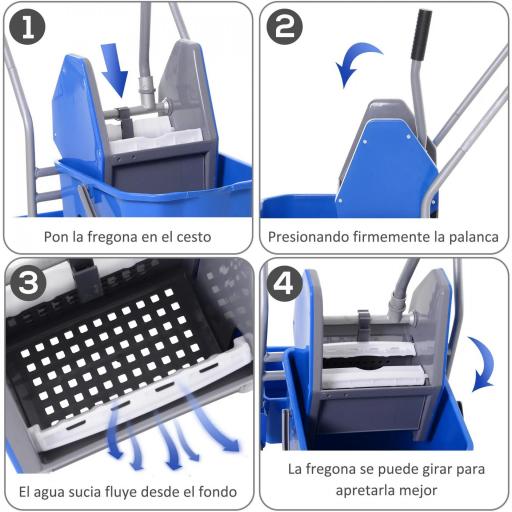 1

Pon la fregona en el cesto

2

Presionando firmemente la palanca

3

El agua sucia fluye desde el fondo

4

La fregona se puede girar para apretarla mejor