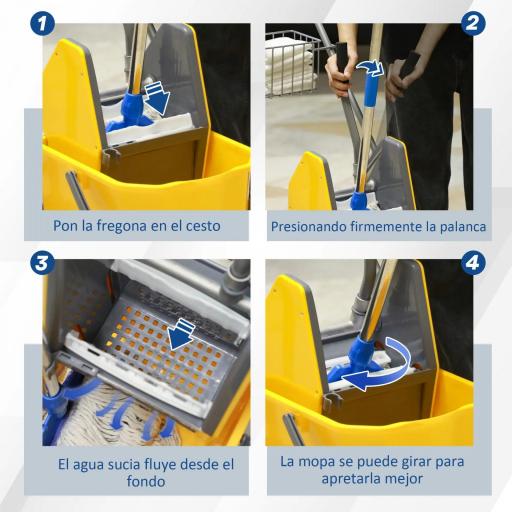 1

Pon la fregona en el cesto

2

Presionando firmemente la palanca

3

El agua sucia fluye desde el fondo

4

La mopa se puede girar para apretarla mejor