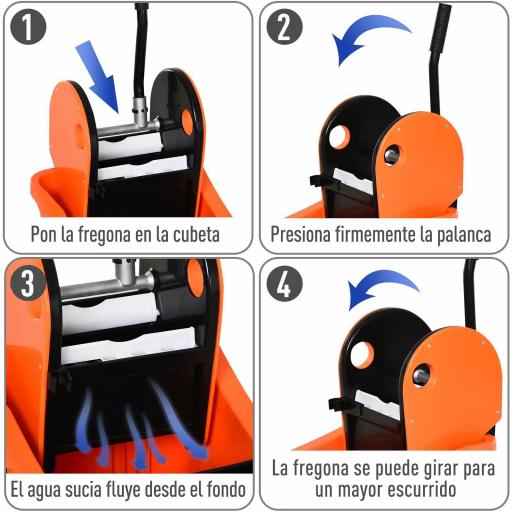 1

Pon la fregona en la cubeta

2

Presiona firmemente la palanca

3

El agua sucia fluye desde el fondo

4

La fregona se puede girar para un mayor escurrido